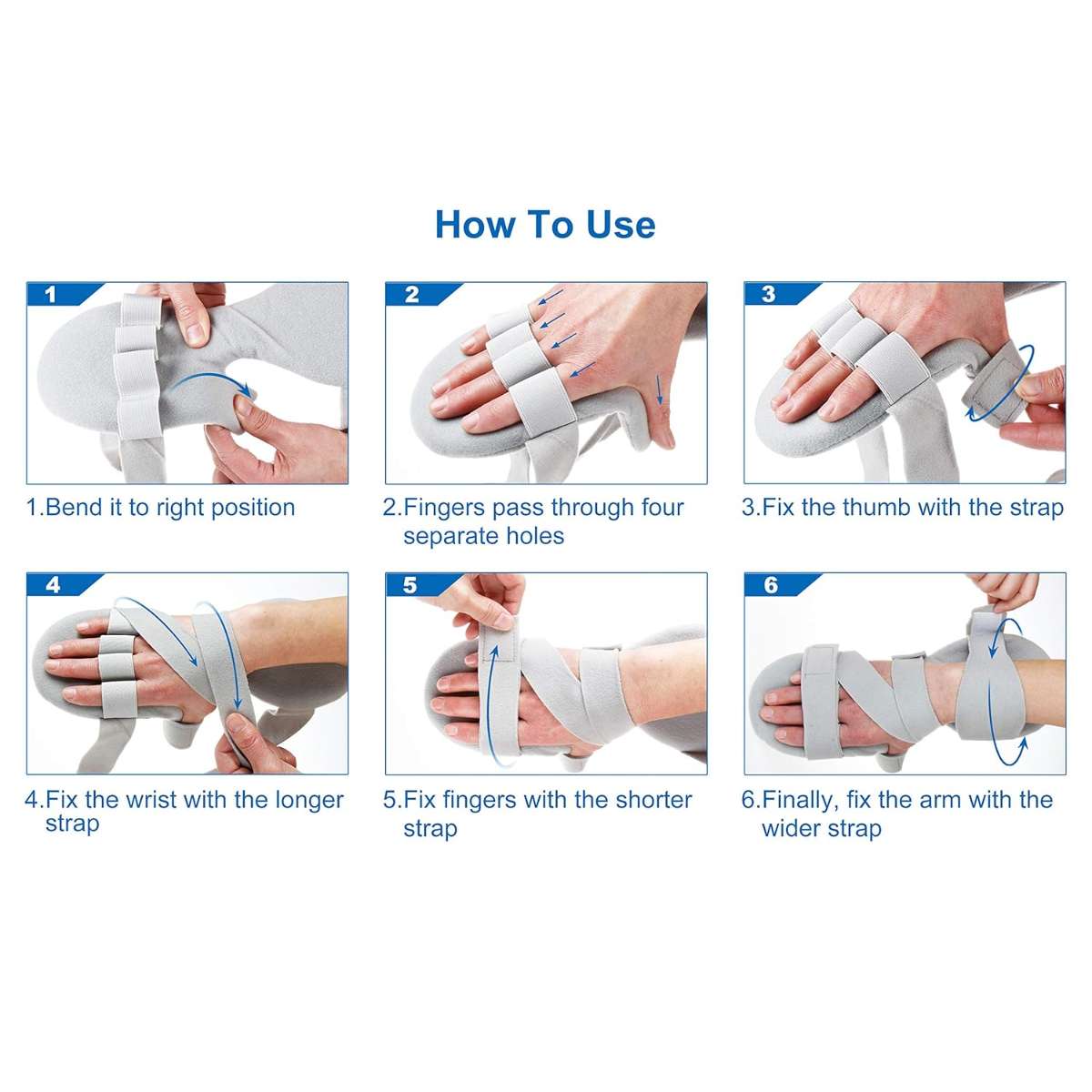 How To Use

1

1.Bend it to right position

2

2.Fingers pass through four separate holes

3

3.Fix the thumb with the strap

4

4.Fix the wrist with the longer strap

5

5.Fix fingers with the shorter strap

6

6.Finally, fix the arm with the wider strap