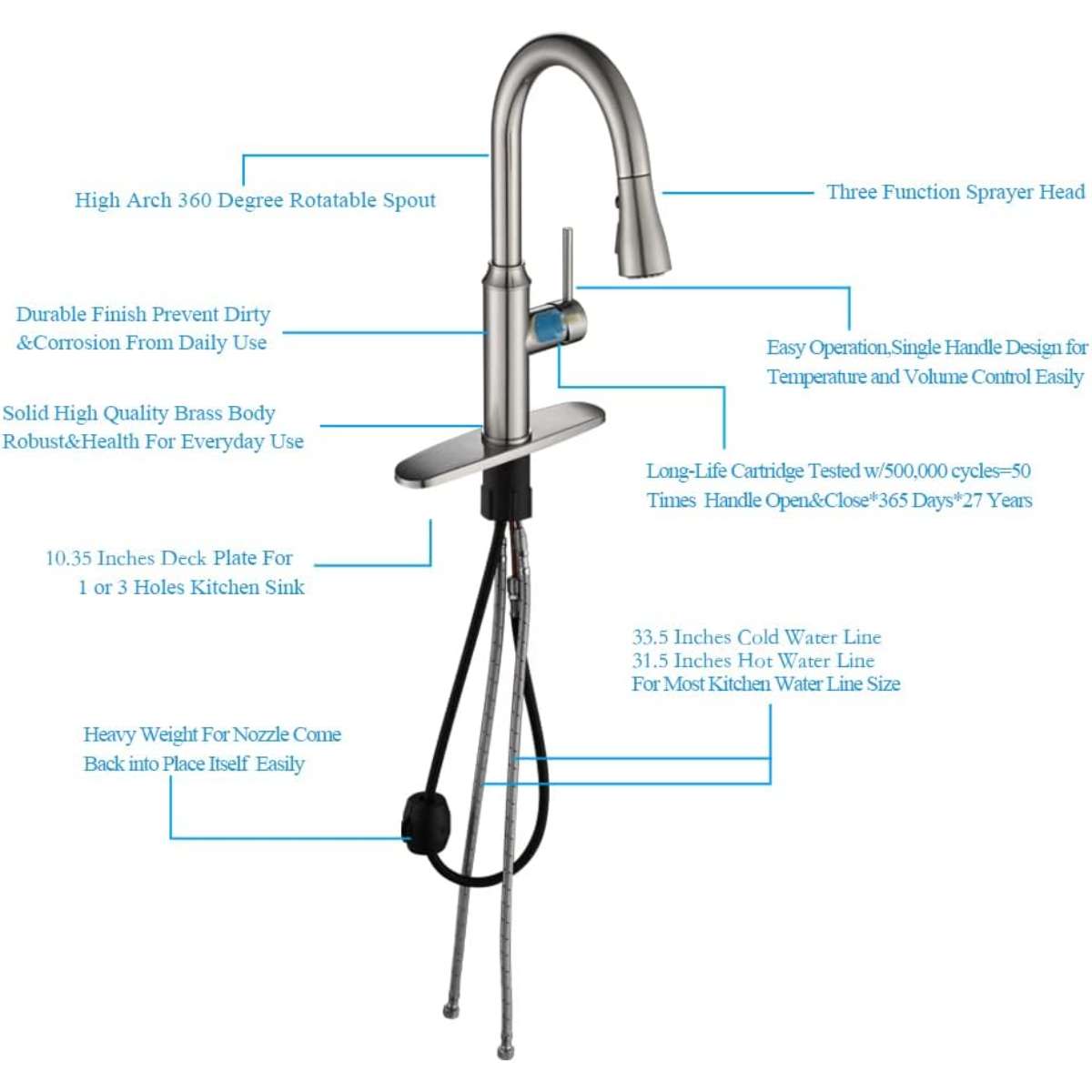 High Arch 360 Degree Rotatable Spout

Three Function Sprayer Head

Durable Finish Prevent Dirty &Corrosion From Daily Use

Easy Operation,Single Handle Design for Temperature and Volume Control Easily

Solid High Quality Brass Body Robust&Health For Everyday Use

Long-Life Cartridge Tested w/500,000 cycles=50 Times Handle Open&Close*365 Days*27 Years

10.35 Inches Deck Plate For 1 or 3 Holes Kitchen Sink

33.5 Inches Cold Water Line
31.5 Inches Hot Water Line
For Most Kitchen Water Line Size

Heavy Weight For Nozzle Come Back into Place Itself Easily