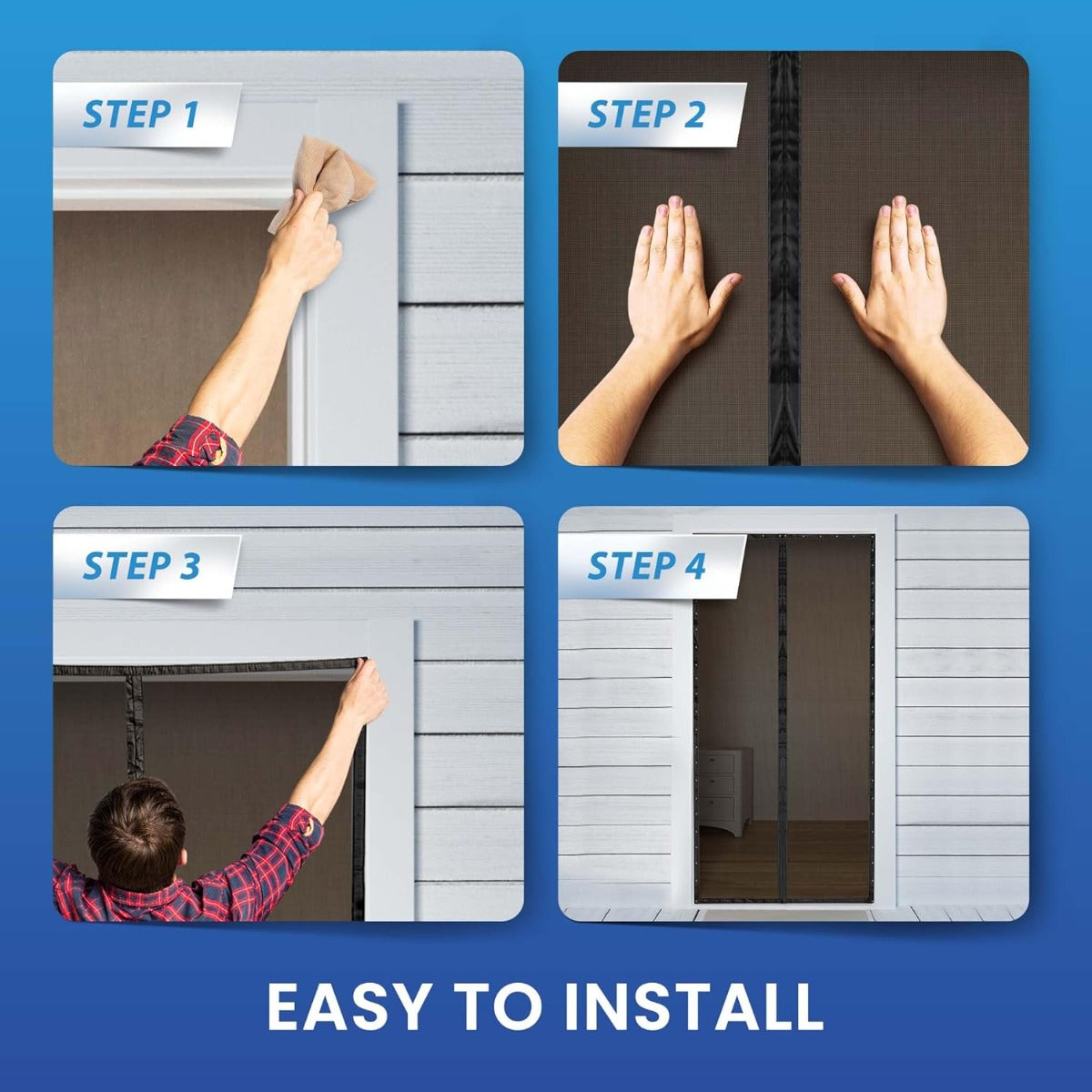 STEP 1

STEP 2

STEP 3

STEP 4

EASY TO INSTALL