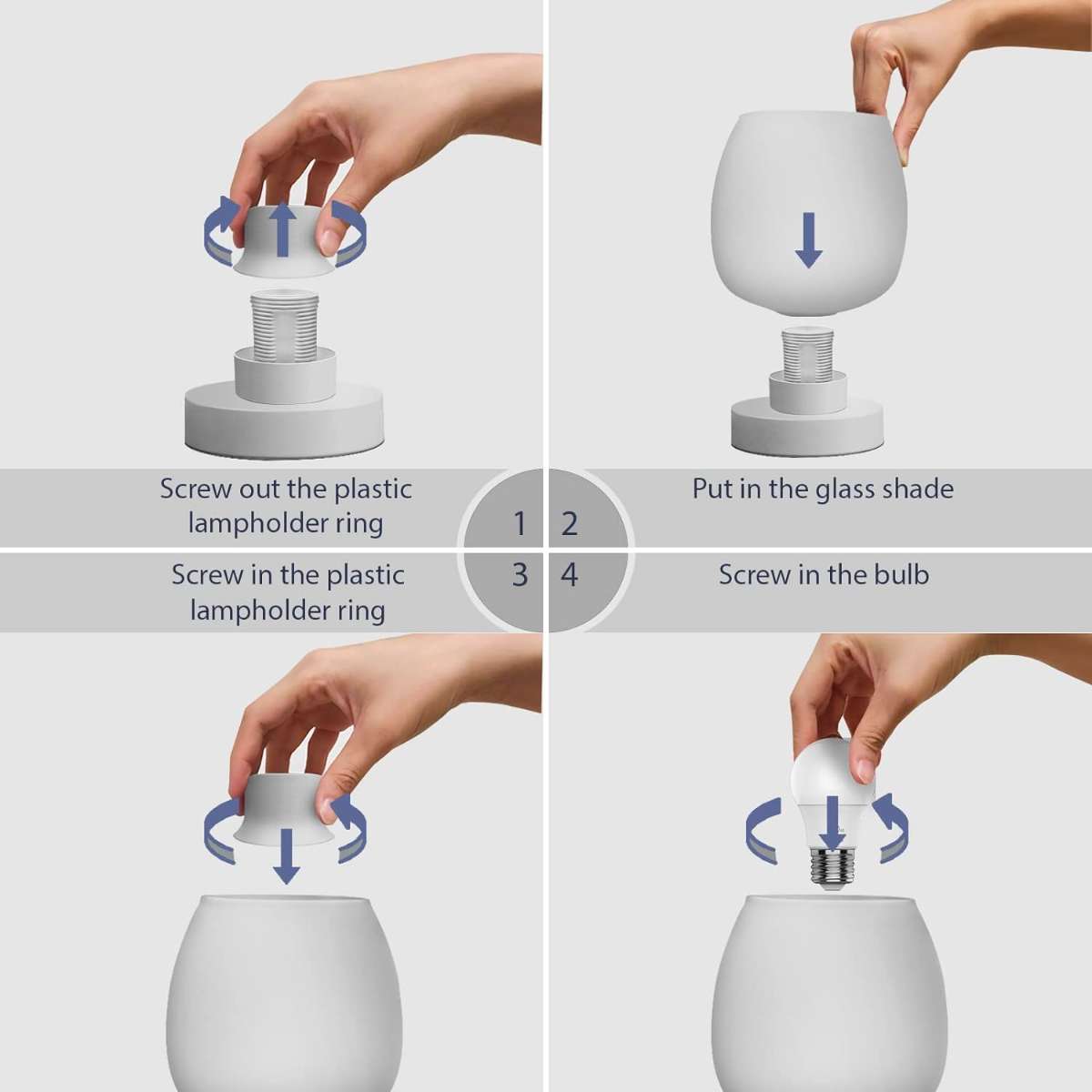 Screw out the plastic lampholder ring

1

2

Put in the glass shade

Screw in the plastic lampholder ring

3

4

Screw in the bulb