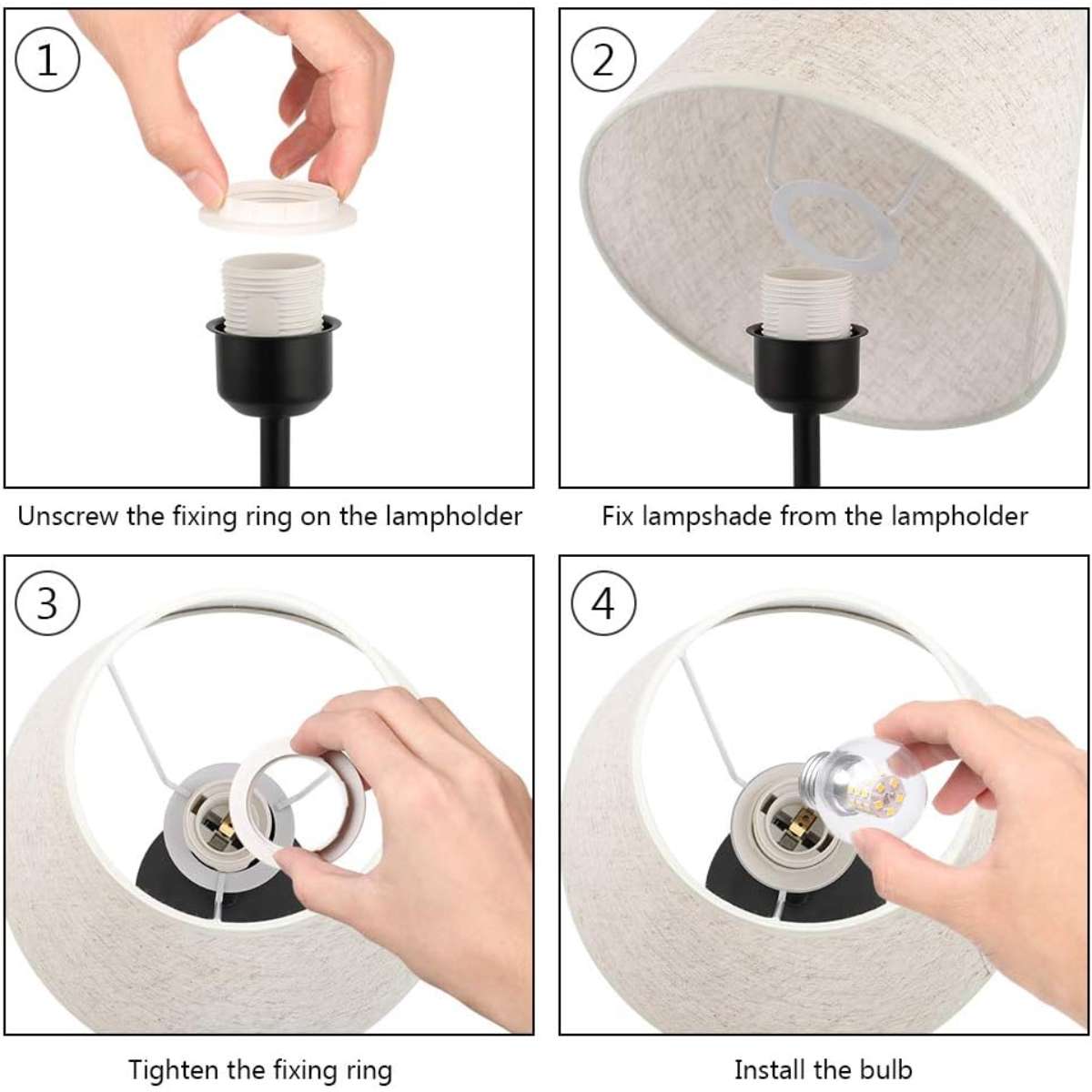 1

Unscrew the fixing ring on the lampholder

2

Fix lampshade from the lampholder

3

Tighten the fixing ring

4

Install the bulb