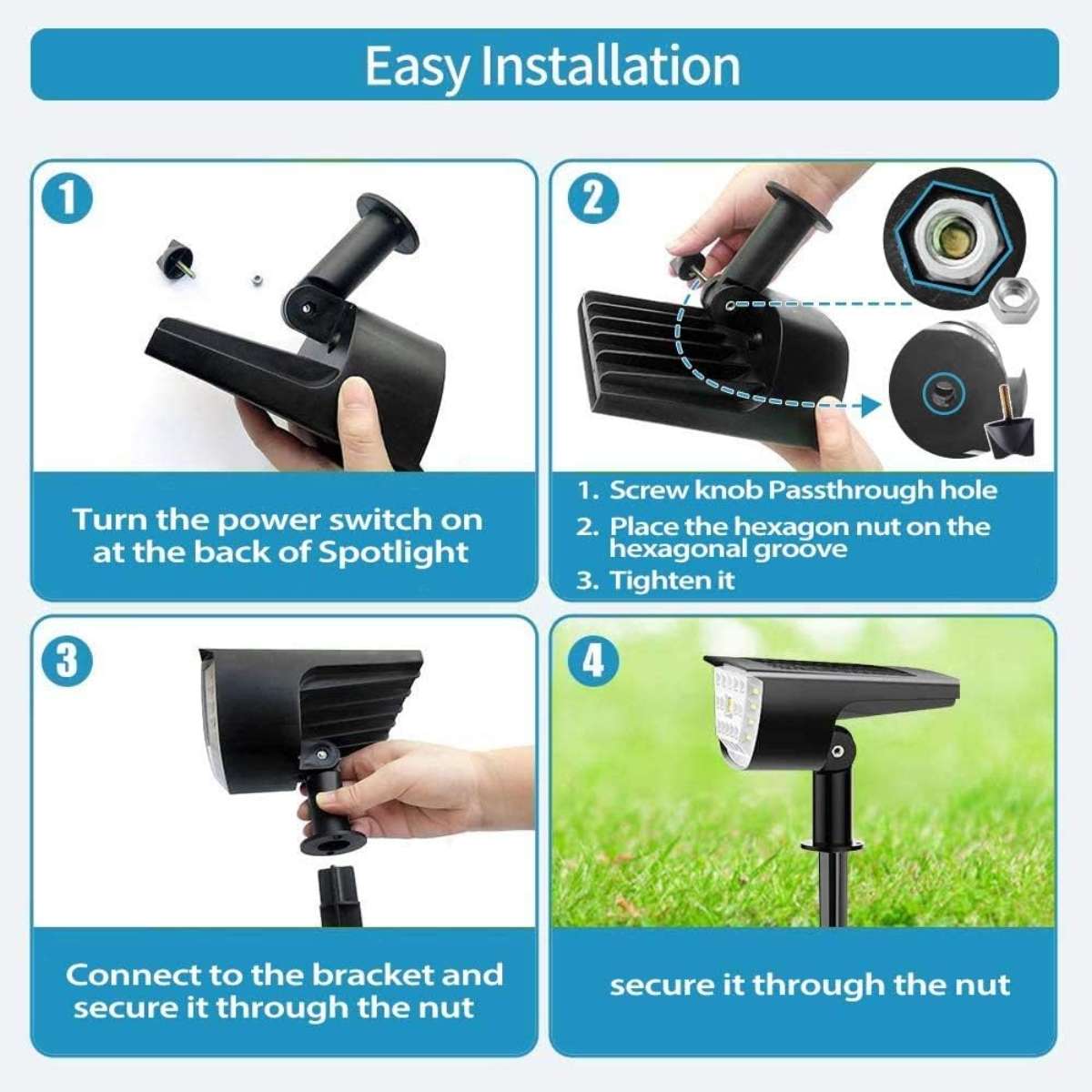 Easy Installation

1

Turn the power switch on at the back of Spotlight

2

1. Screw knob Passthrough hole
2. Place the hexagon nut on the hexagonal groove
3. Tighten it

3

Connect to the bracket and secure it through the nut

4

secure it through the nut