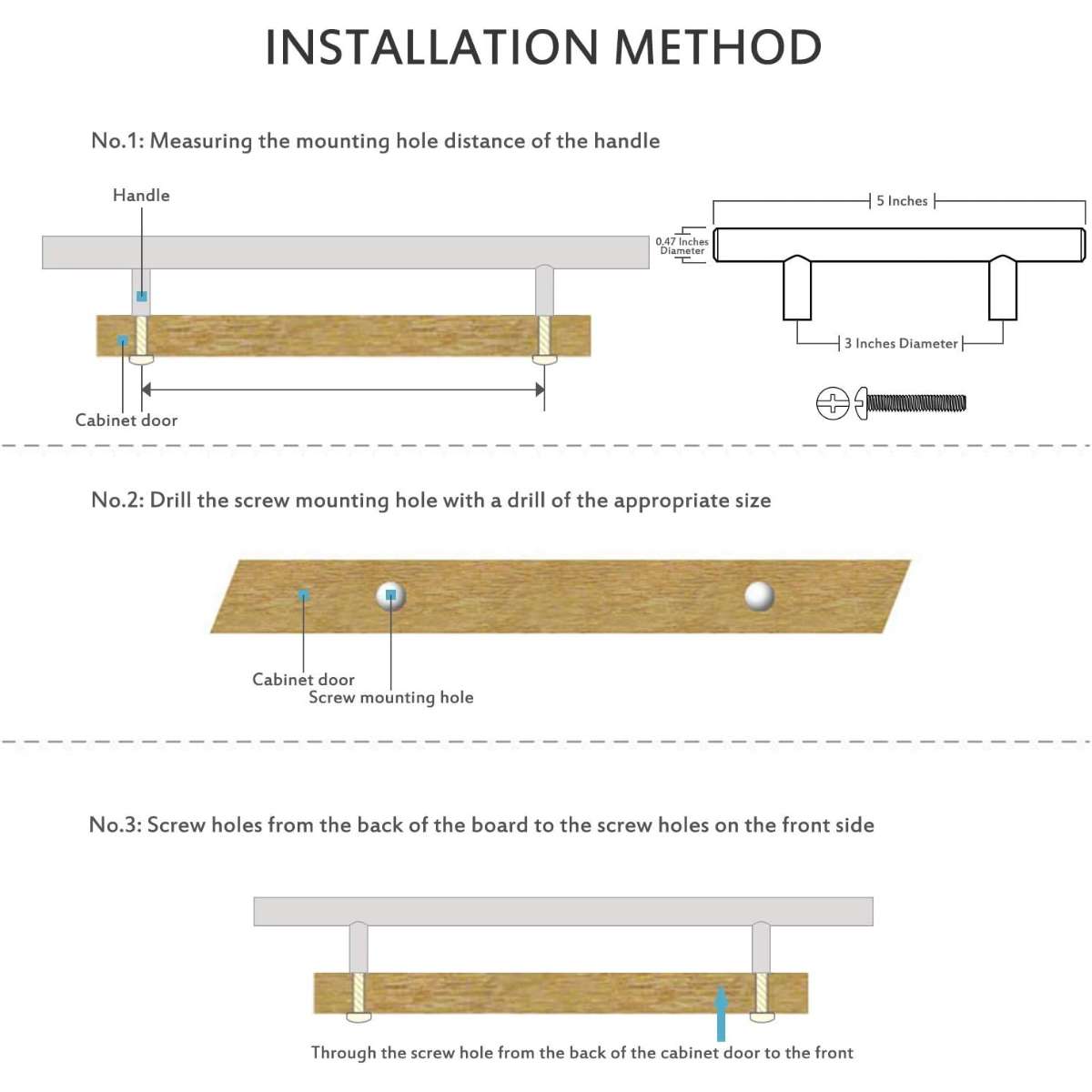 INSTALLATION METHOD

No.1: Measuring the mounting hole distance of the handle

Handle

Cabinet door

5 Inches

0.47 Inches Diameter

3 Inches Diameter

No.2: Drill the screw mounting hole with a drill of the appropriate size

Cabinet door

Screw mounting hole

No.3: Screw holes from the back of the board to the screw holes on the front side

Through the screw hole from the back of the cabinet door to the front