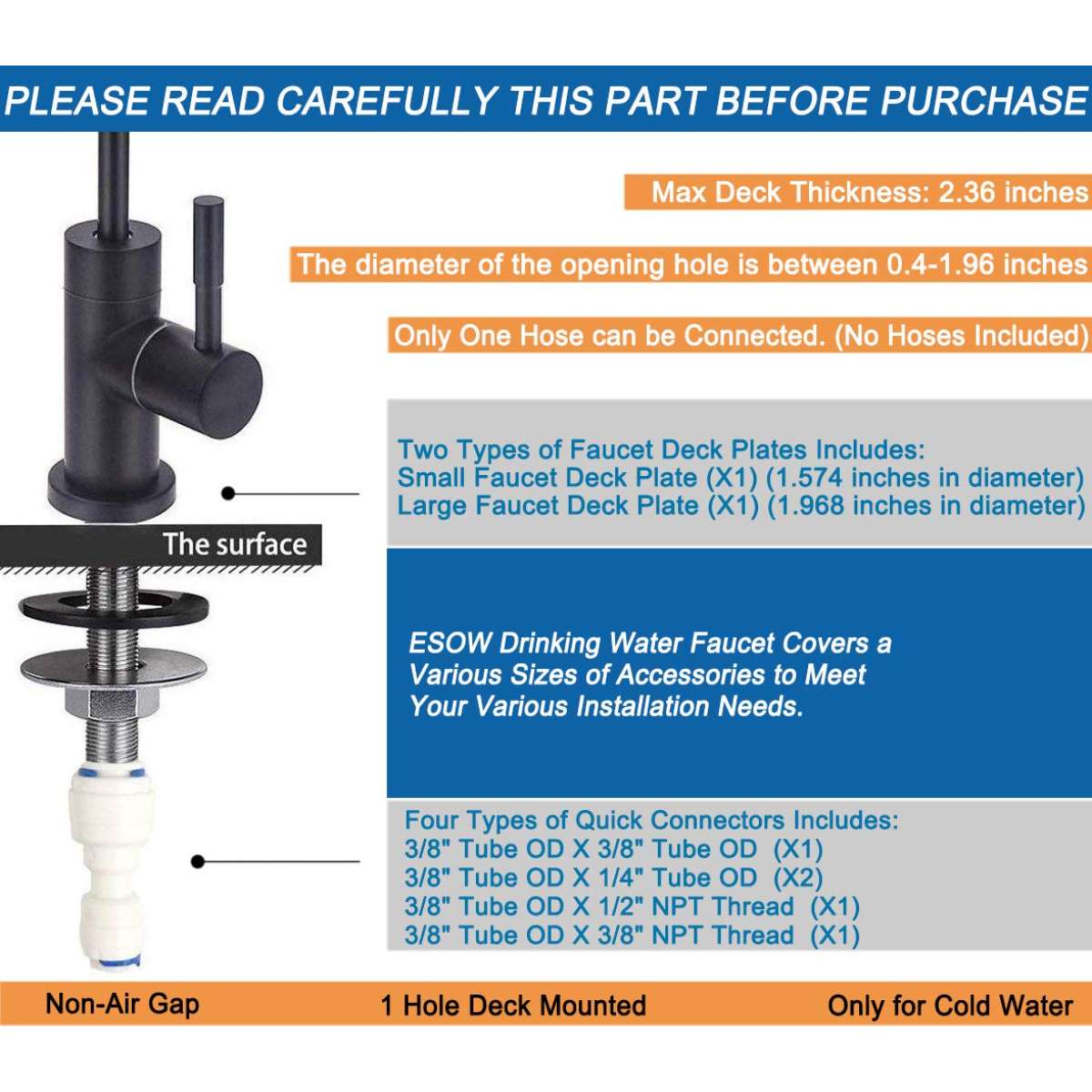 PLEASE READ CAREFULLY THIS PART BEFORE PURCHASE

Max Deck Thickness: 2.36 inches

The diameter of the opening hole is between 0.4-1.96 inches

Only One Hose can be Connected. (No Hoses Included)

Two Types of Faucet Deck Plates Includes:
Small Faucet Deck Plate (X1) (1.574 inches in diameter)
Large Faucet Deck Plate (X1) (1.968 inches in diameter)

The surface

ESOW Drinking Water Faucet Covers a Various Sizes of Accessories to Meet Your Various Installation Needs.

Four Types of Quick Connectors Includes:
3/8" Tube OD X 3/8" Tube OD (X1)
3/8" Tube OD X 1/4" Tube OD (X2)
3/8" Tube OD X 1/2" NPT Thread (X1)
3/8" Tube OD X 3/8" NPT Thread (X1)

Non-Air Gap

1 Hole Deck Mounted

Only for Cold Water