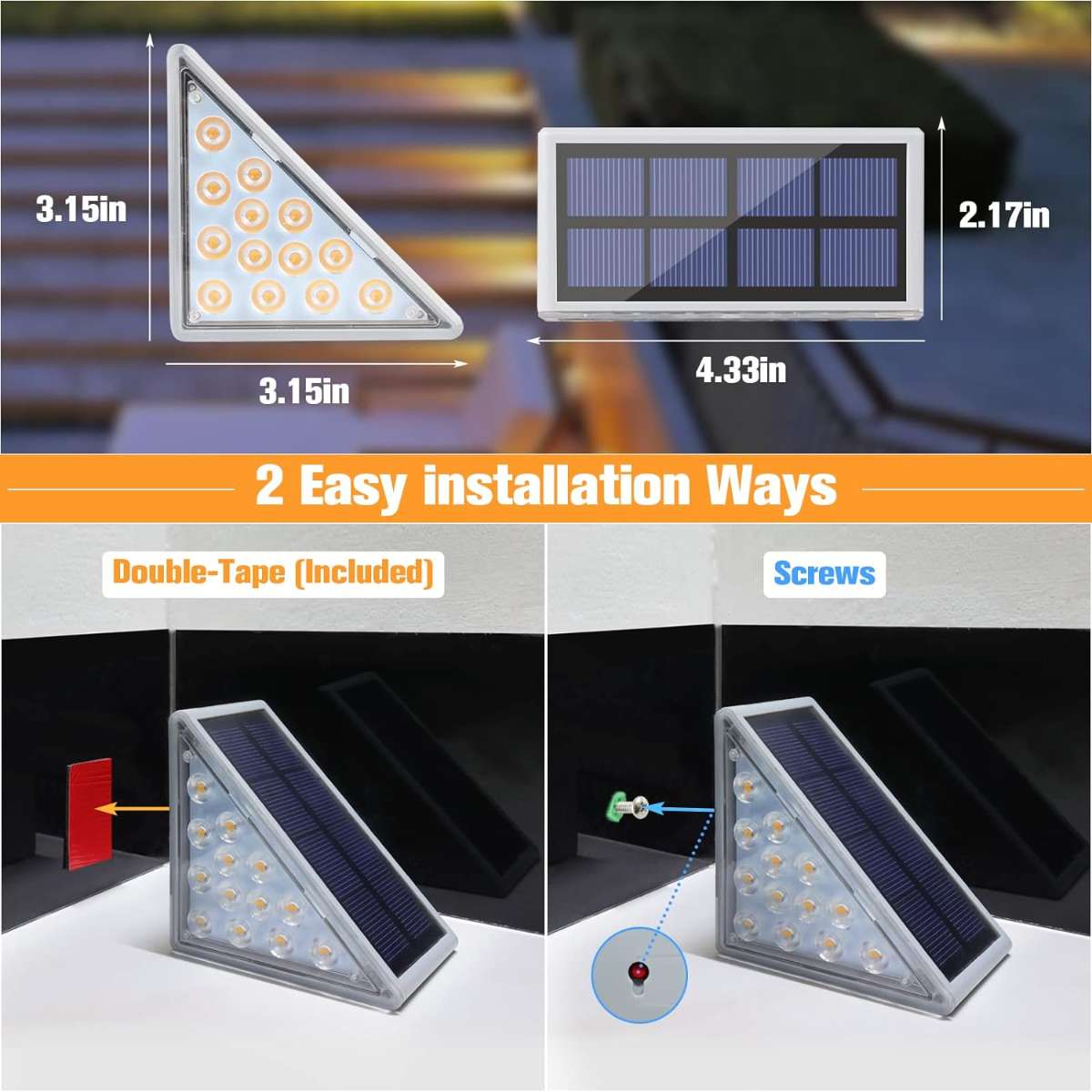 3.15in

3.15in

2.17in

4.33in

2 Easy installation Ways

Double-Tape (Included)

Screws