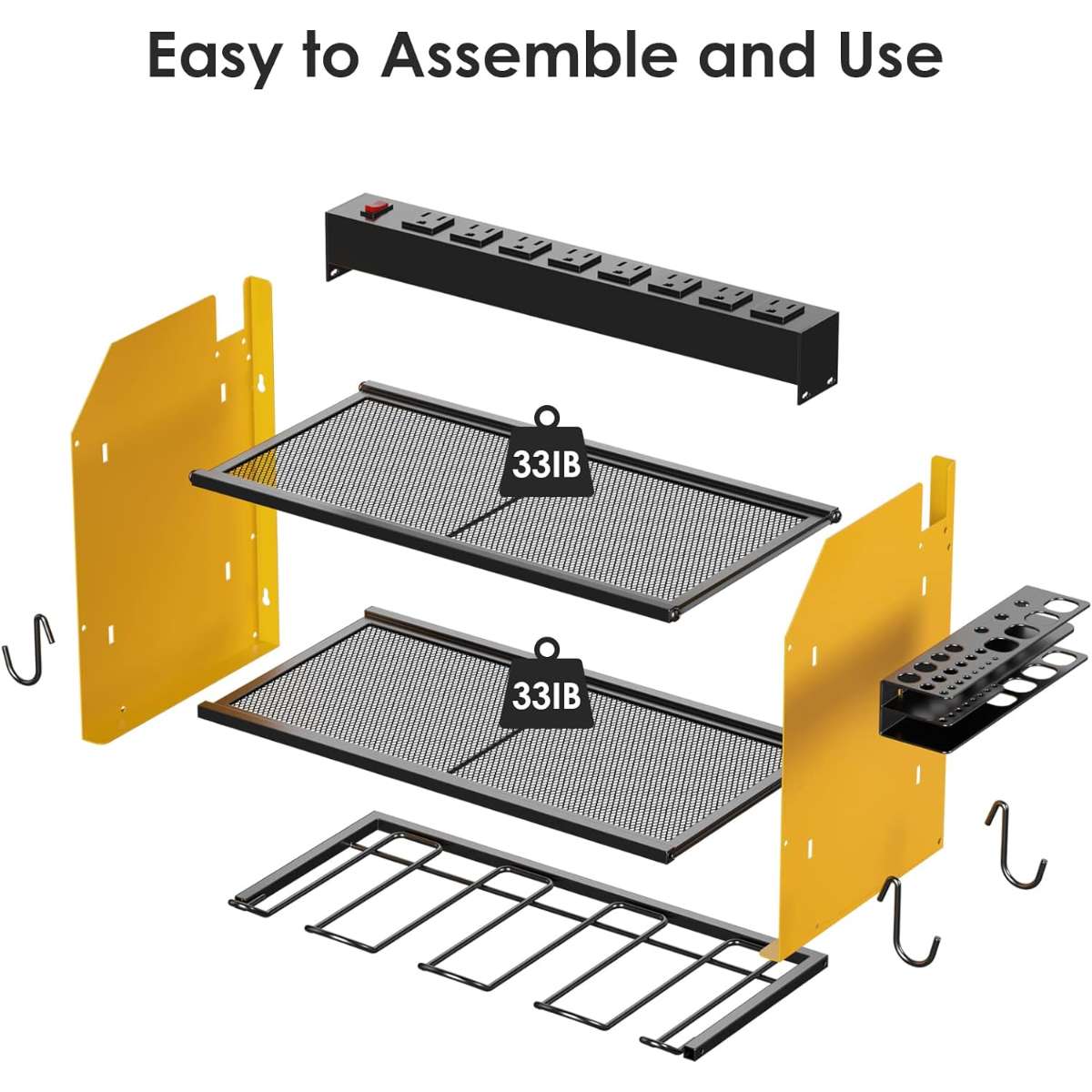 Easy to Assemble and Use

33IB

33IB