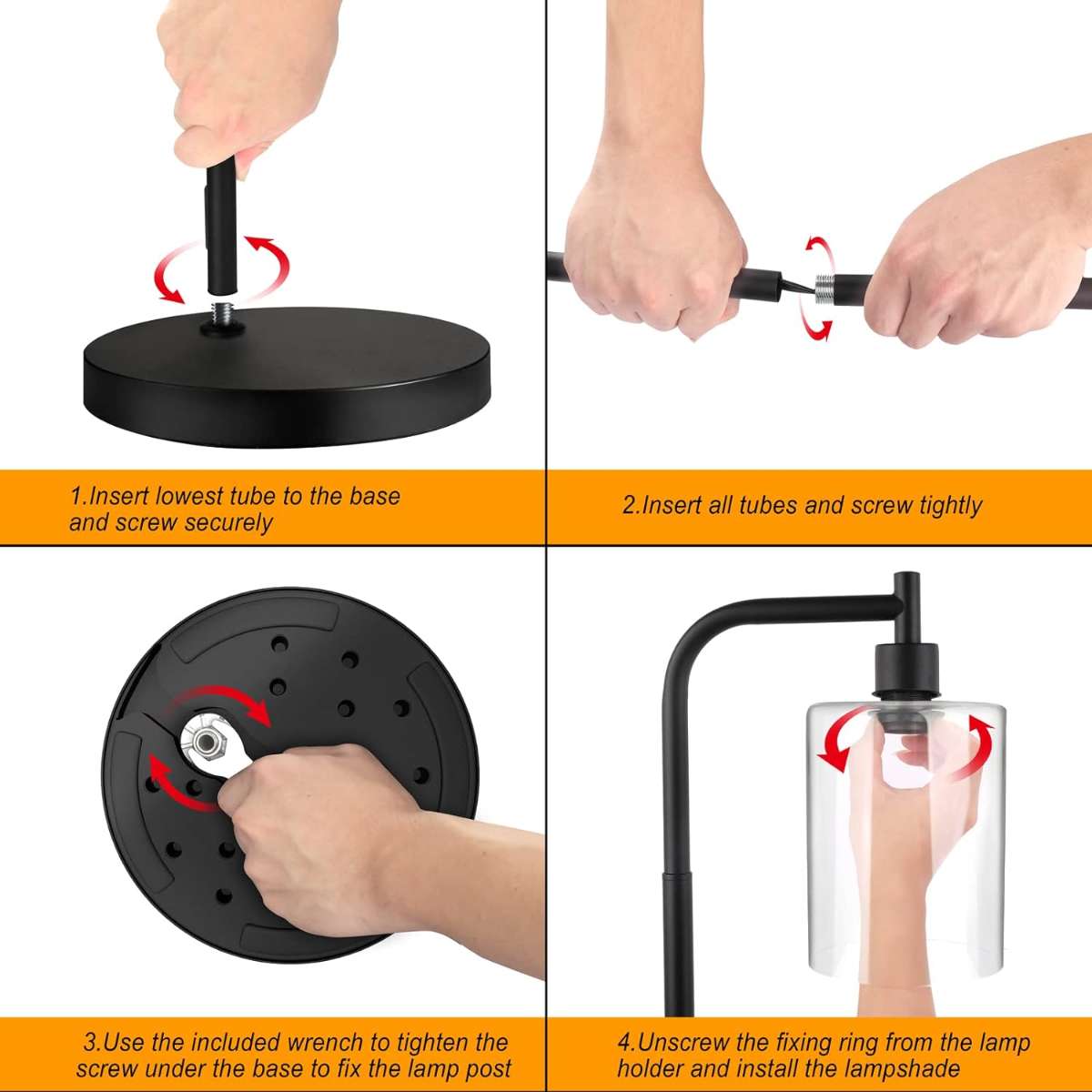 1.Insert lowest tube to the base and screw securely

2.Insert all tubes and screw tightly

3.Use the included wrench to tighten the screw under the base to fix the lamp post

4.Unscrew the fixing ring from the lamp holder and install the lampshade