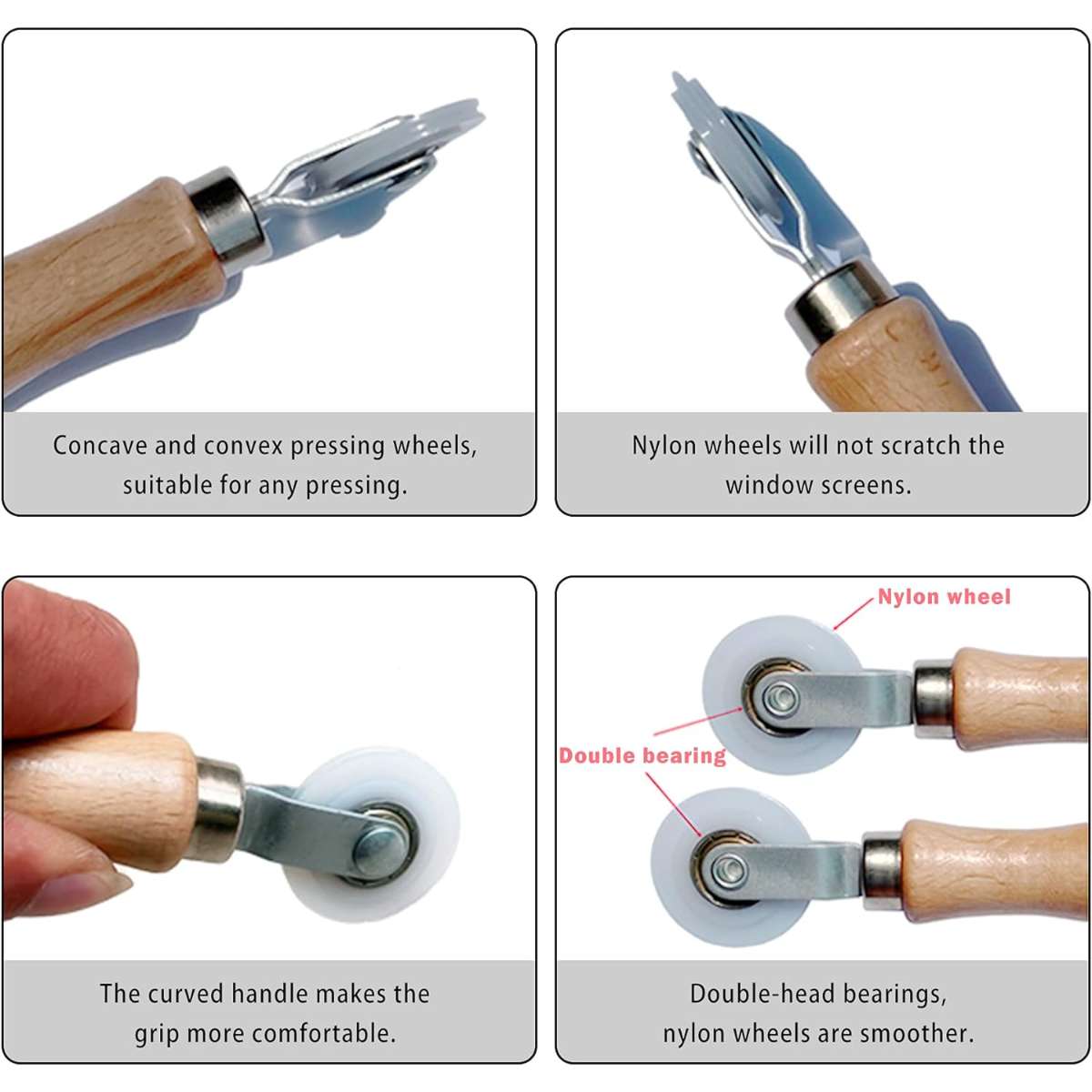 Concave and convex pressing wheels, suitable for any pressing.

Nylon wheels will not scratch the window screens.

The curved handle makes the grip more comfortable.

Nylon wheel

Double bearing

Double-head bearings, nylon wheels are smoother.