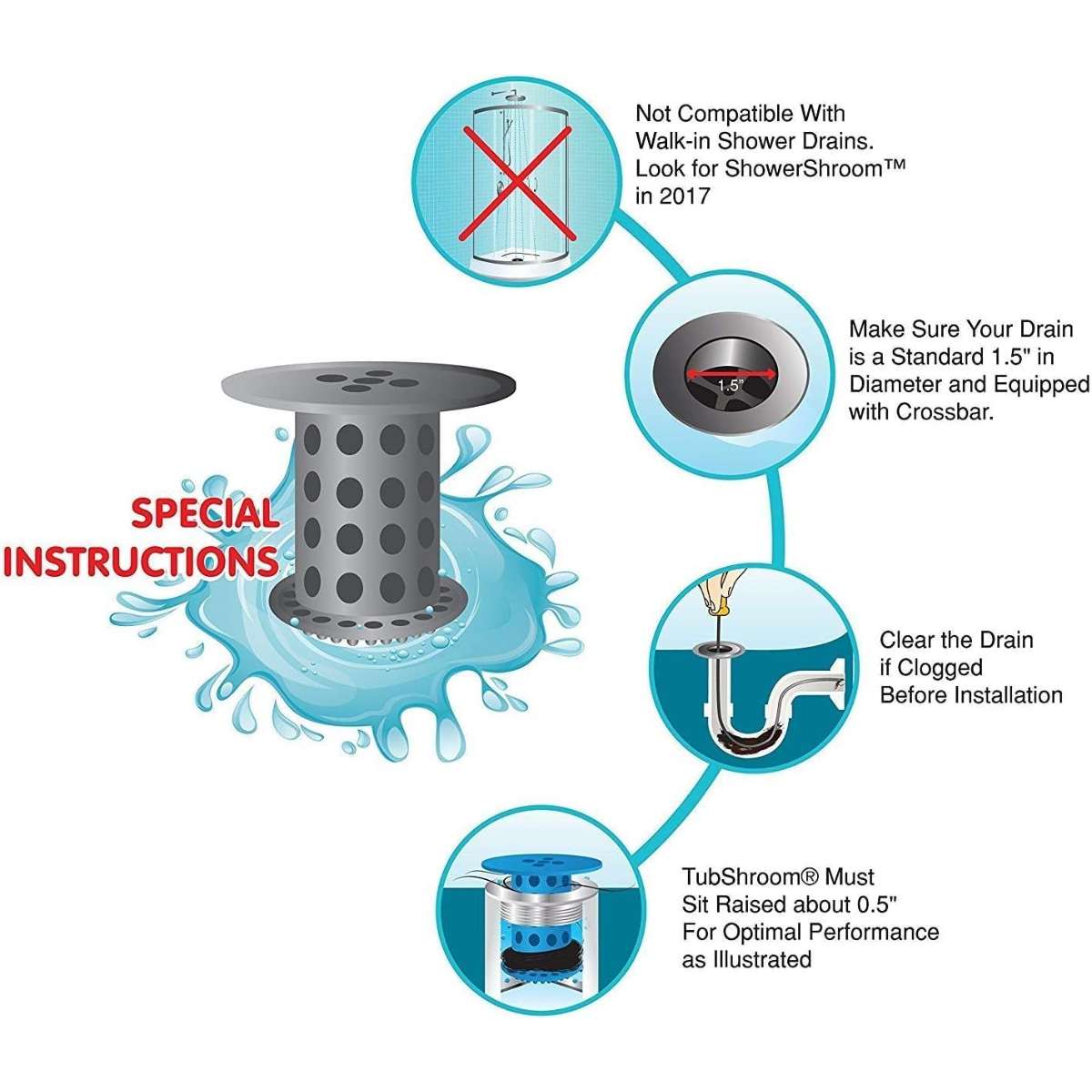 SPECIAL INSTRUCTIONS

Not Compatible With Walk-in Shower Drains. Look for ShowerShroom™ in 2017

1.5"

Make Sure Your Drain is a Standard 1.5" in Diameter and Equipped with Crossbar.

Clear the Drain if Clogged Before Installation

TubShroom® Must Sit Raised about 0.5" For Optimal Performance as Illustrated