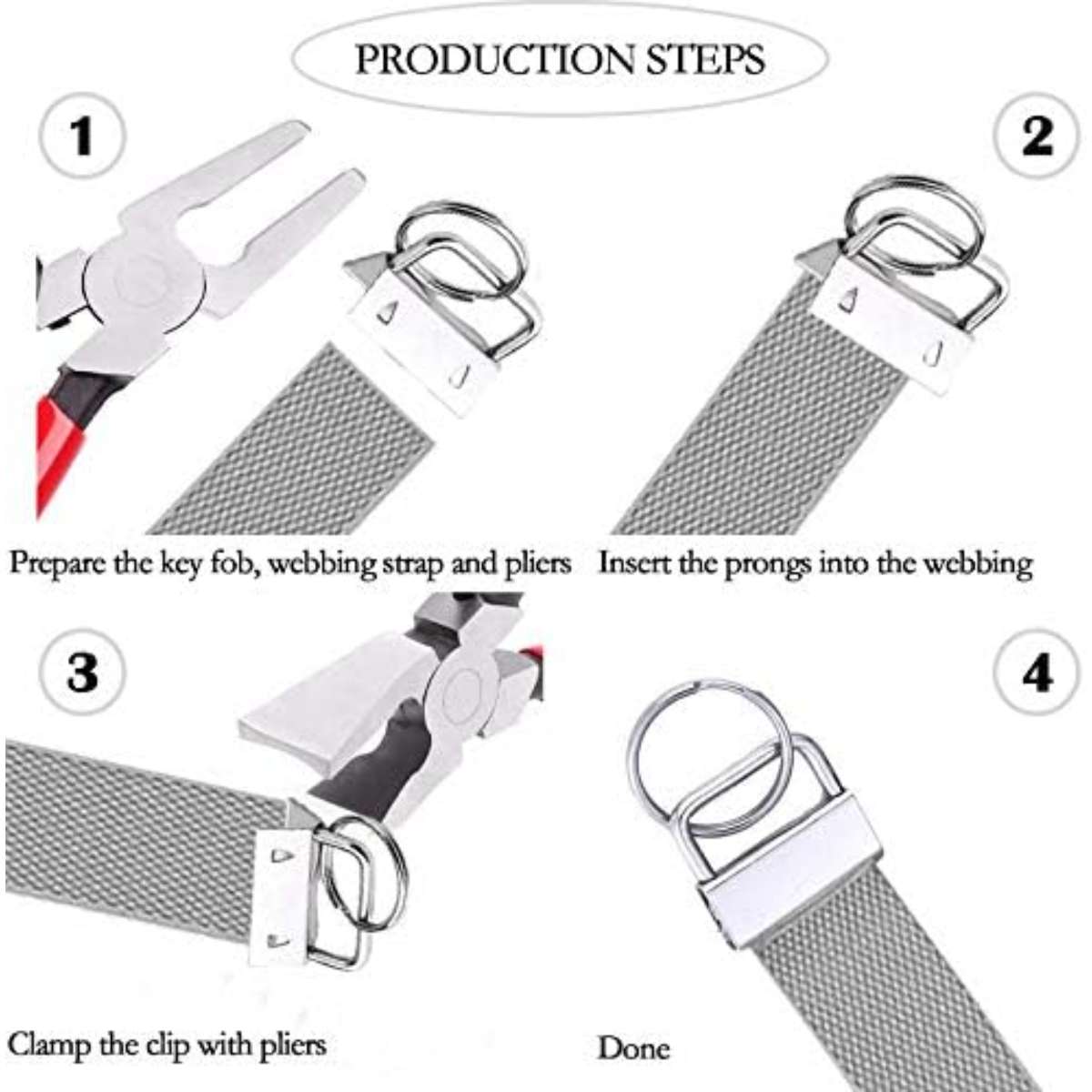 PRODUCTION STEPS

1

2

Prepare the key fob, webbing strap and pliers

Insert the prongs into the webbing

3

4

Clamp the clip with pliers

Done