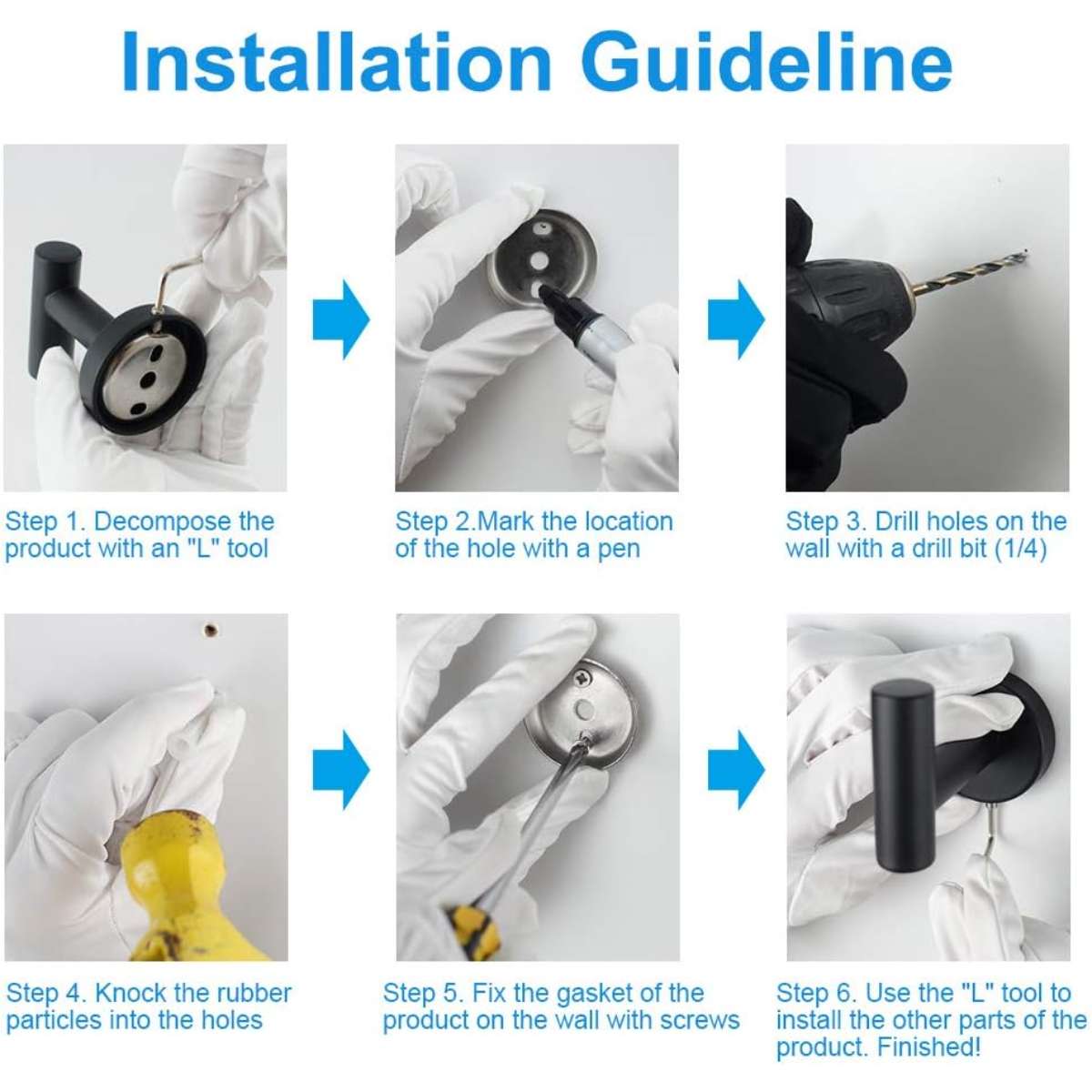 Installation Guideline

Step 1. Decompose the product with an "L" tool

Step 2.Mark the location of the hole with a pen

Step 3. Drill holes on the wall with a drill bit (1/4)

Step 4. Knock the rubber particles into the holes

Step 5. Fix the gasket of the product on the wall with screws

Step 6. Use the "L" tool to install the other parts of the product. Finished!