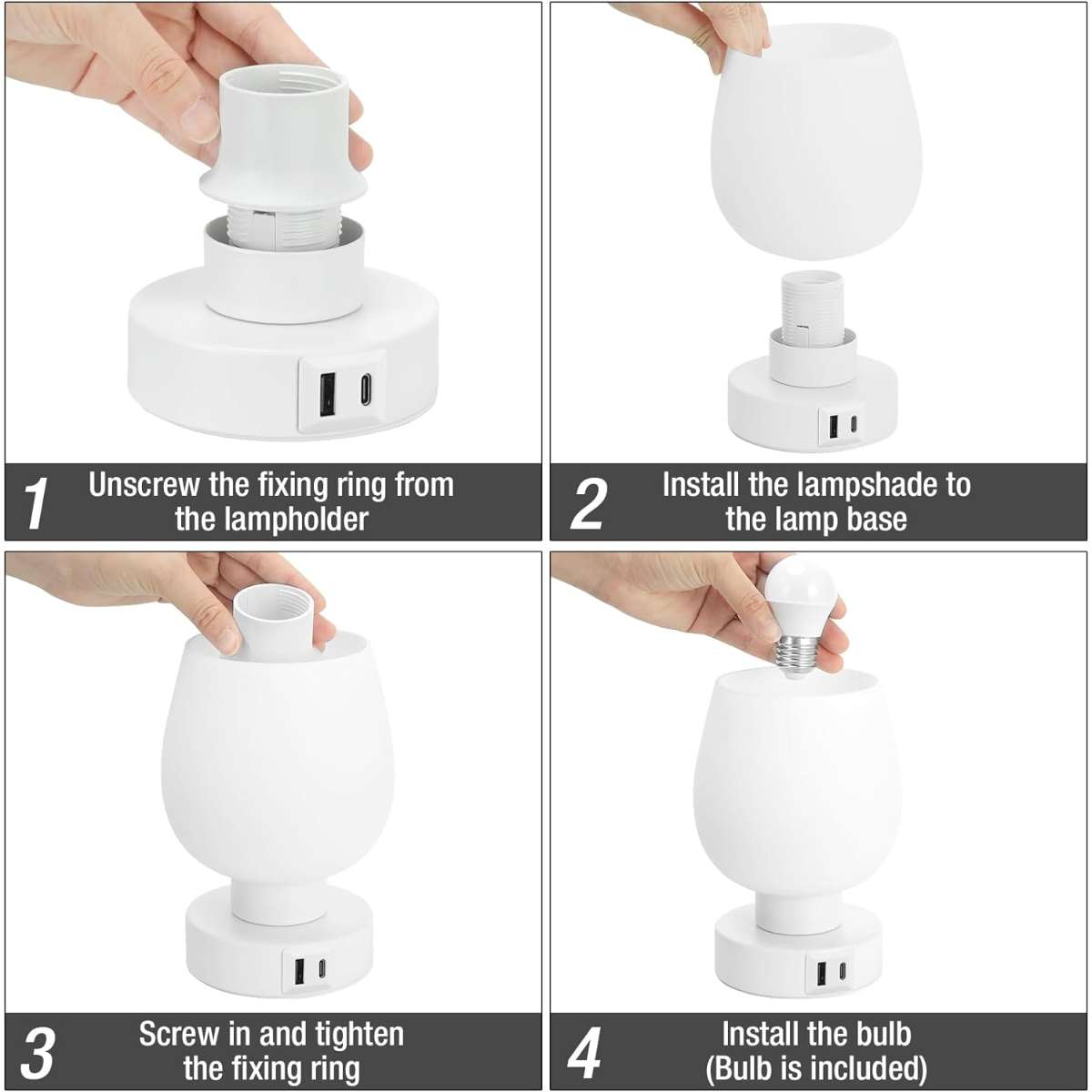 1 Unscrew the fixing ring from the lampholder

2 Install the lampshade to the lamp base

3 Screw in and tighten the fixing ring

4 Install the bulb (Bulb is included)