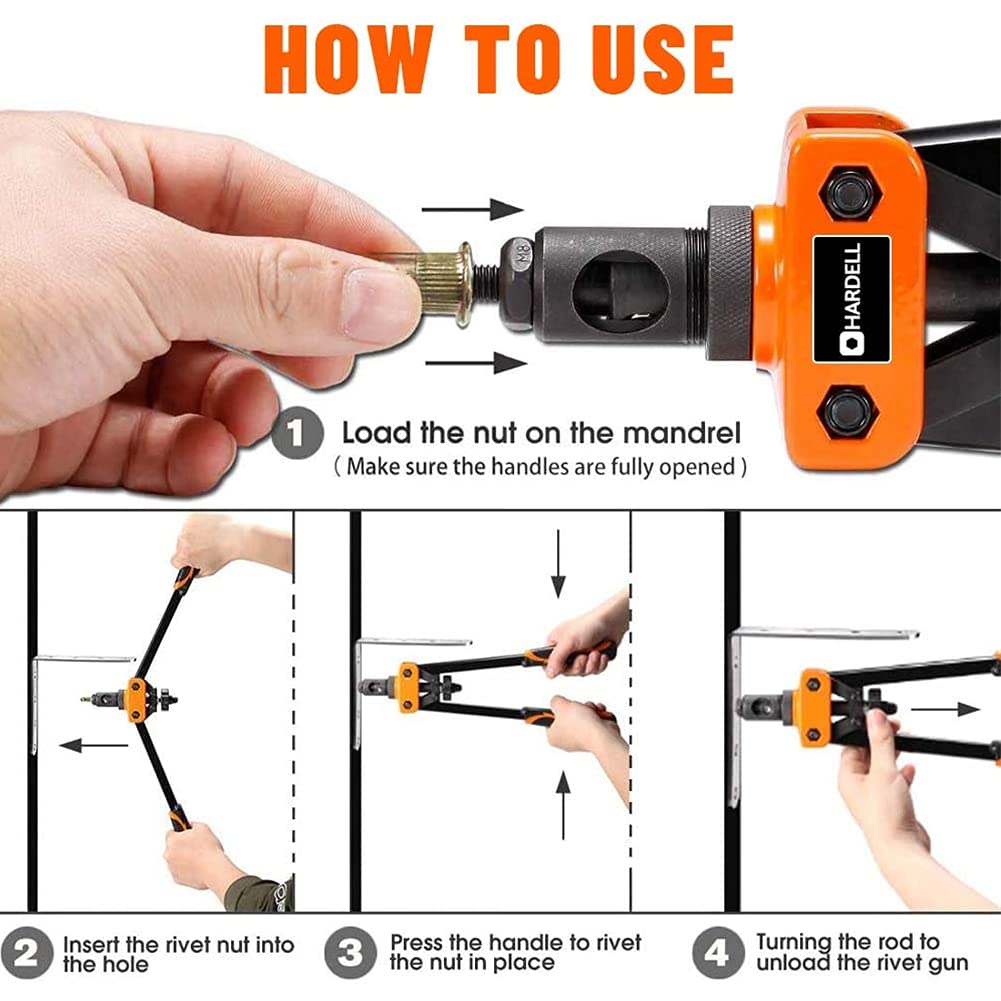 HOW TO USE

M8

HARDELL

1 Load the nut on the mandrel
( Make sure the handles are fully opened )

2 Insert the rivet nut into the hole

3 Press the handle to rivet the nut in place

4 Turning the rod to unload the rivet gun