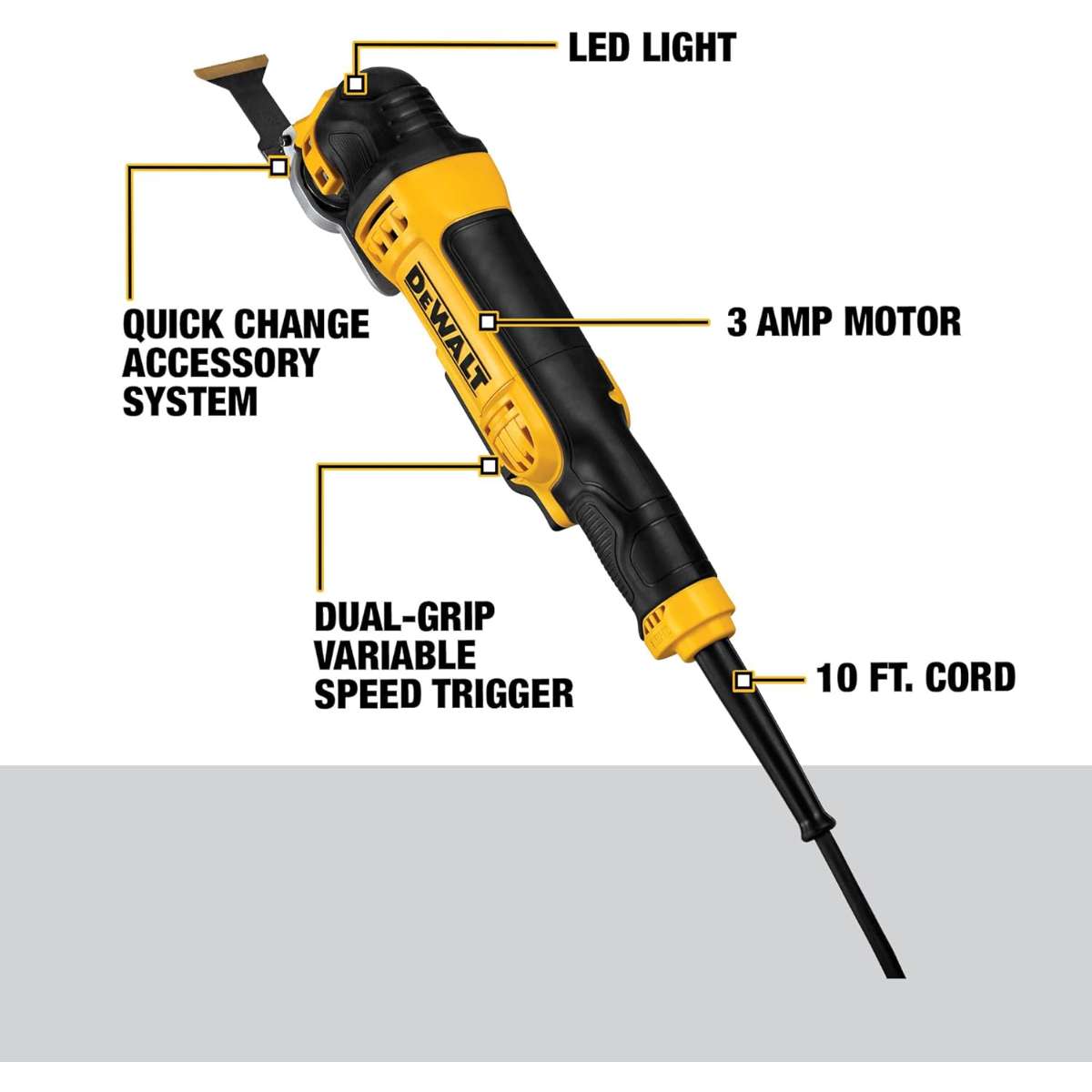 LED LIGHT

QUICK CHANGE ACCESSORY SYSTEM

DEWALT

3 AMP MOTOR

DUAL-GRIP VARIABLE SPEED TRIGGER

10 FT. CORD