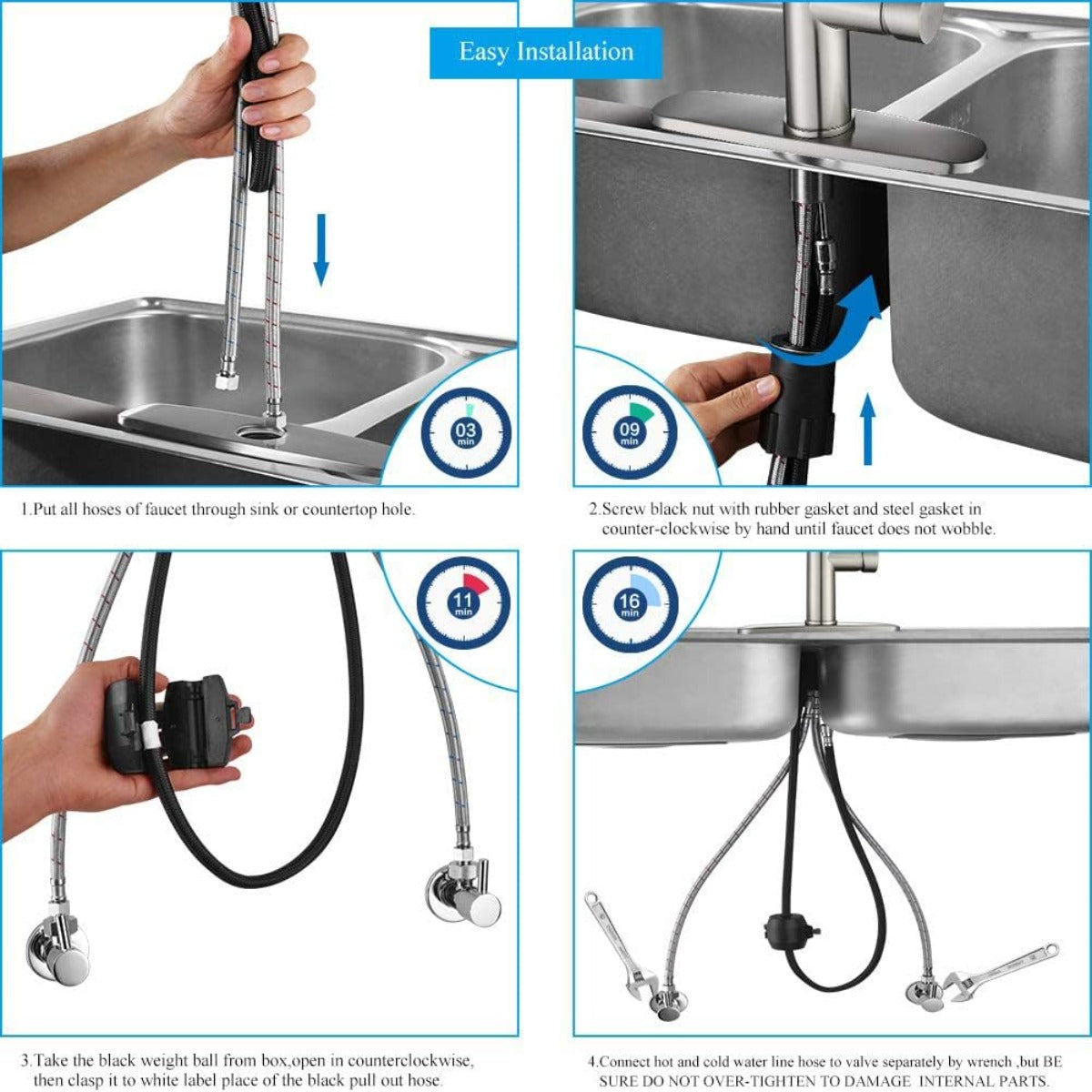 Easy Installation

03 min

1.Put all hoses of faucet through sink or countertop hole.

09 min

2.Screw black nut with rubber gasket and steel gasket in counter-clockwise by hand until faucet does not wobble.

11 min

3.Take the black weight ball from box,open in counterclockwise, then clasp it to white label place of the black pull out hose.

16 min

4.Connect hot and cold water line hose to valve separately by wrench ,but BE SURE DO NOT OVER-TIGHTEN TO DAMAGE INTERNAL PARTS.