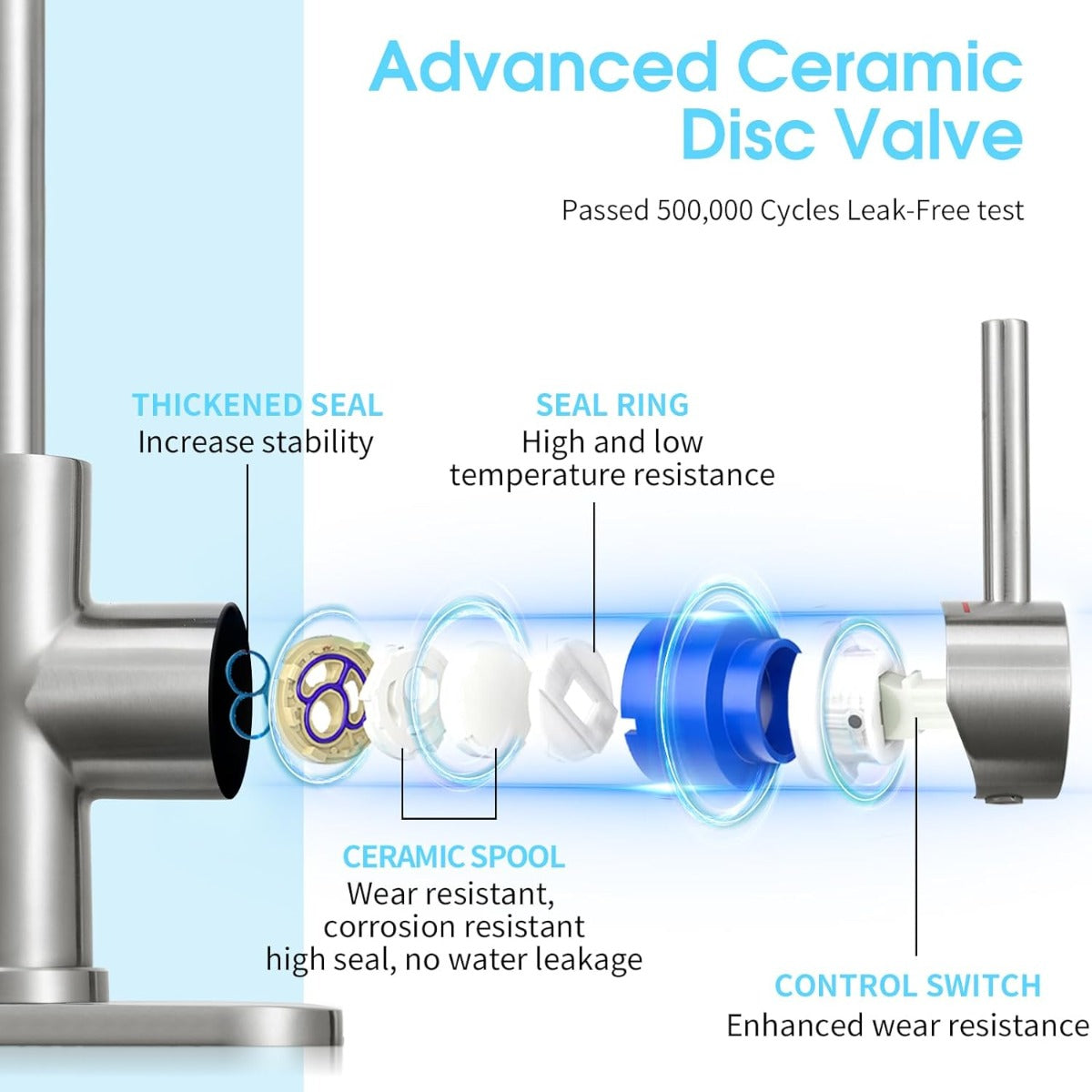 Advanced Ceramic Disc Valve

Passed 500,000 Cycles Leak-Free test

THICKENED SEAL
Increase stability

SEAL RING
High and low temperature resistance

CERAMIC SPOOL
Wear resistant, corrosion resistant high seal, no water leakage

CONTROL SWITCH
Enhanced wear resistance