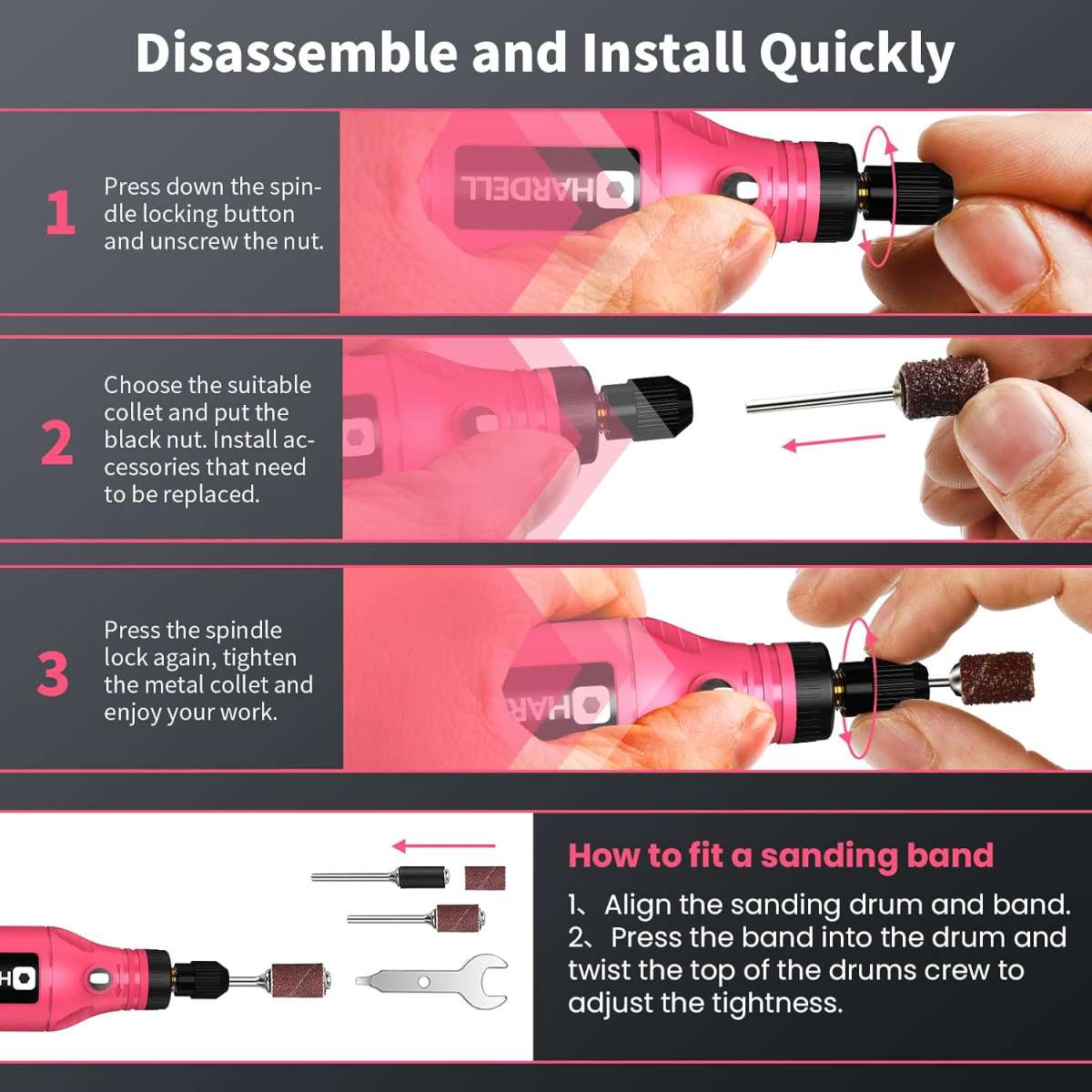 Disassemble and Install Quickly

1

Press down the spindle locking button and unscrew the nut.

HARDELL

2

Choose the suitable collet and put the black nut. Install accessories that need to be replaced.

3

Press the spindle lock again, tighten the metal collet and enjoy your work.

HAR

H

How to fit a sanding band

1、Align the sanding drum and band.
2、Press the band into the drum and twist the top of the drums crew to adjust the tightness.