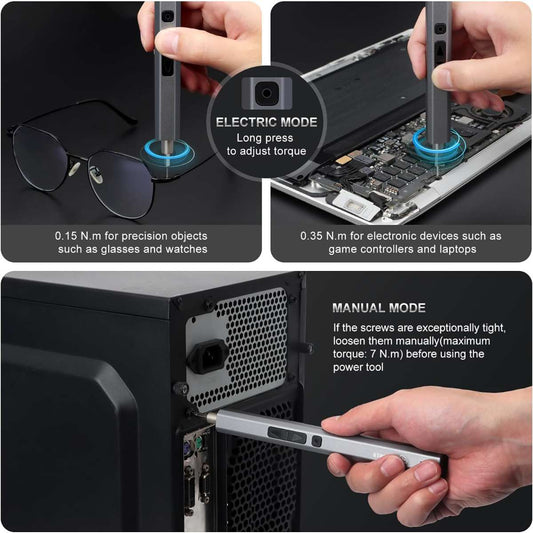 ELECTRIC MODE
Long press to adjust torque

0.15 N.m for precision objects such as glasses and watches

0.35 N.m for electronic devices such as game controllers and laptops

MANUAL MODE
If the screws are exceptionally tight, loosen them manually(maximum torque: 7 N.m) before using the power tool