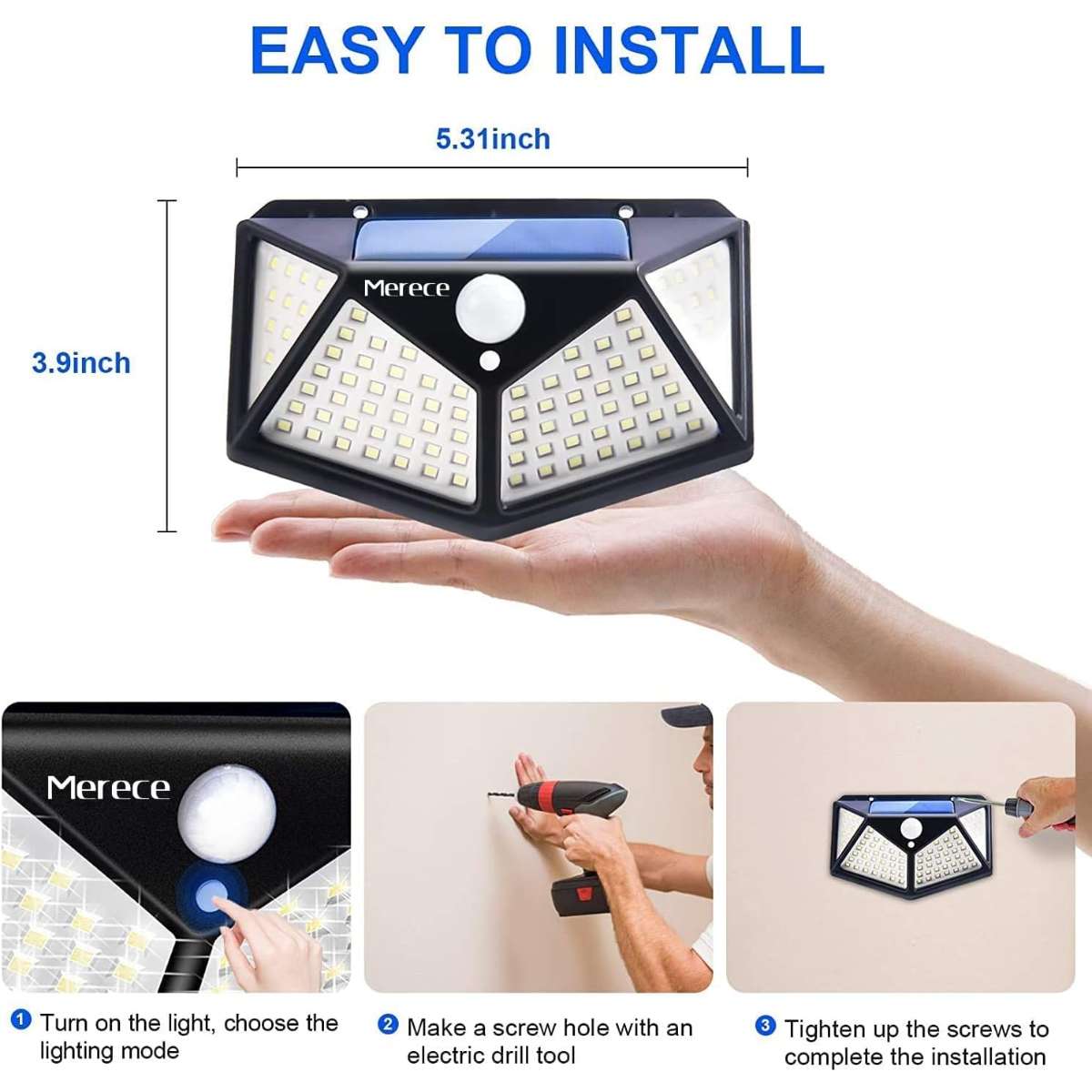 EASY TO INSTALL

5.31inch

3.9inch

Merece

Merece

1 Turn on the light, choose the lighting mode

2 Make a screw hole with an electric drill tool

3 Tighten up the screws to complete the installation