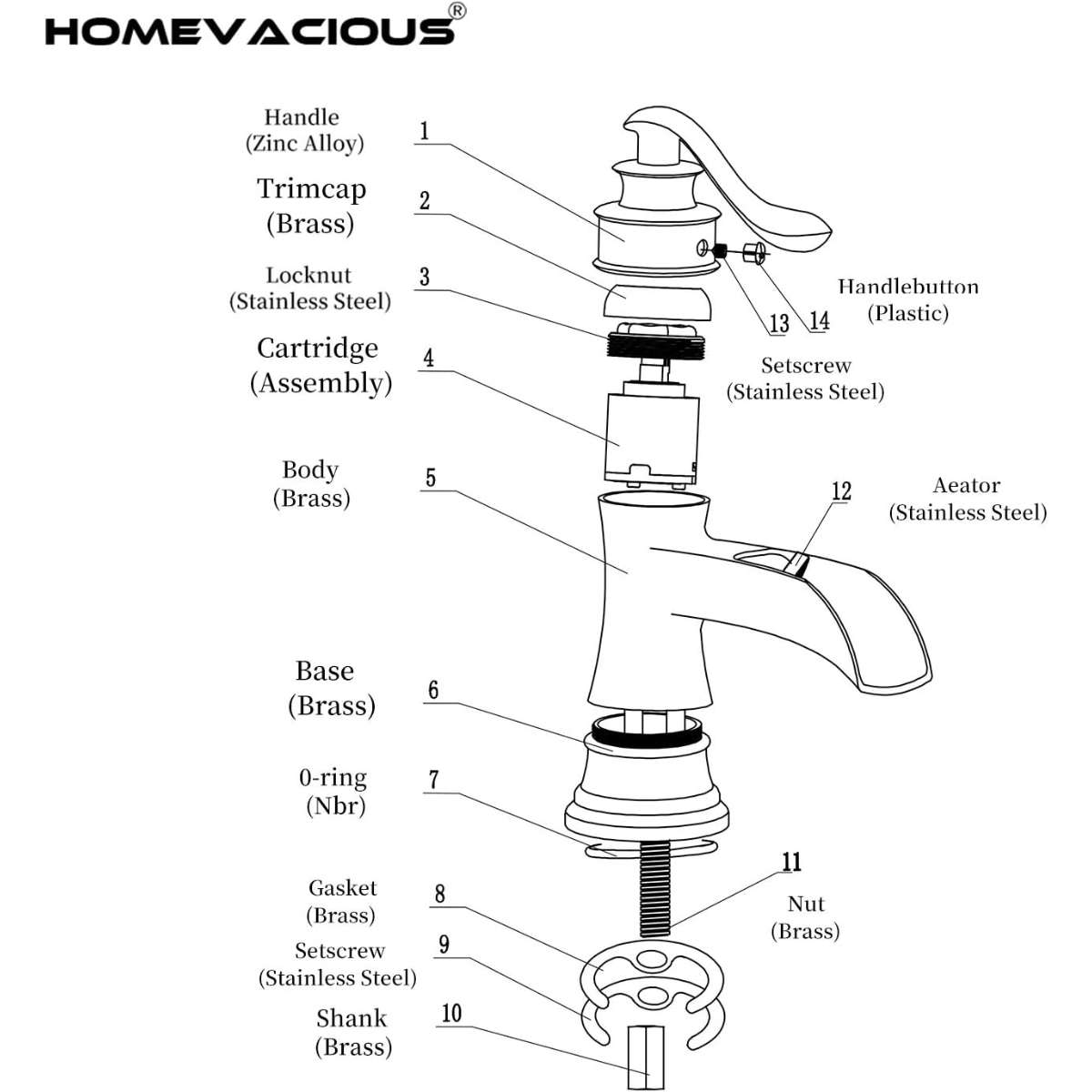 HOMEVACIOUS®

Handle
(Zinc Alloy)

1

Trimcap
(Brass)

2

Locknut
(Stainless Steel)

3

Cartridge
(Assembly)

4

Body
(Brass)

5

Base
(Brass)

6

0-ring
(Nbr)

7

Gasket
(Brass)

8

Setscrew
(Stainless Steel)

9

Shank
(Brass)

10

Handlebutton
(Plastic)

13

14

Setscrew
(Stainless Steel)

12

Aeator
(Stainless Steel)

11

Nut
(Brass)