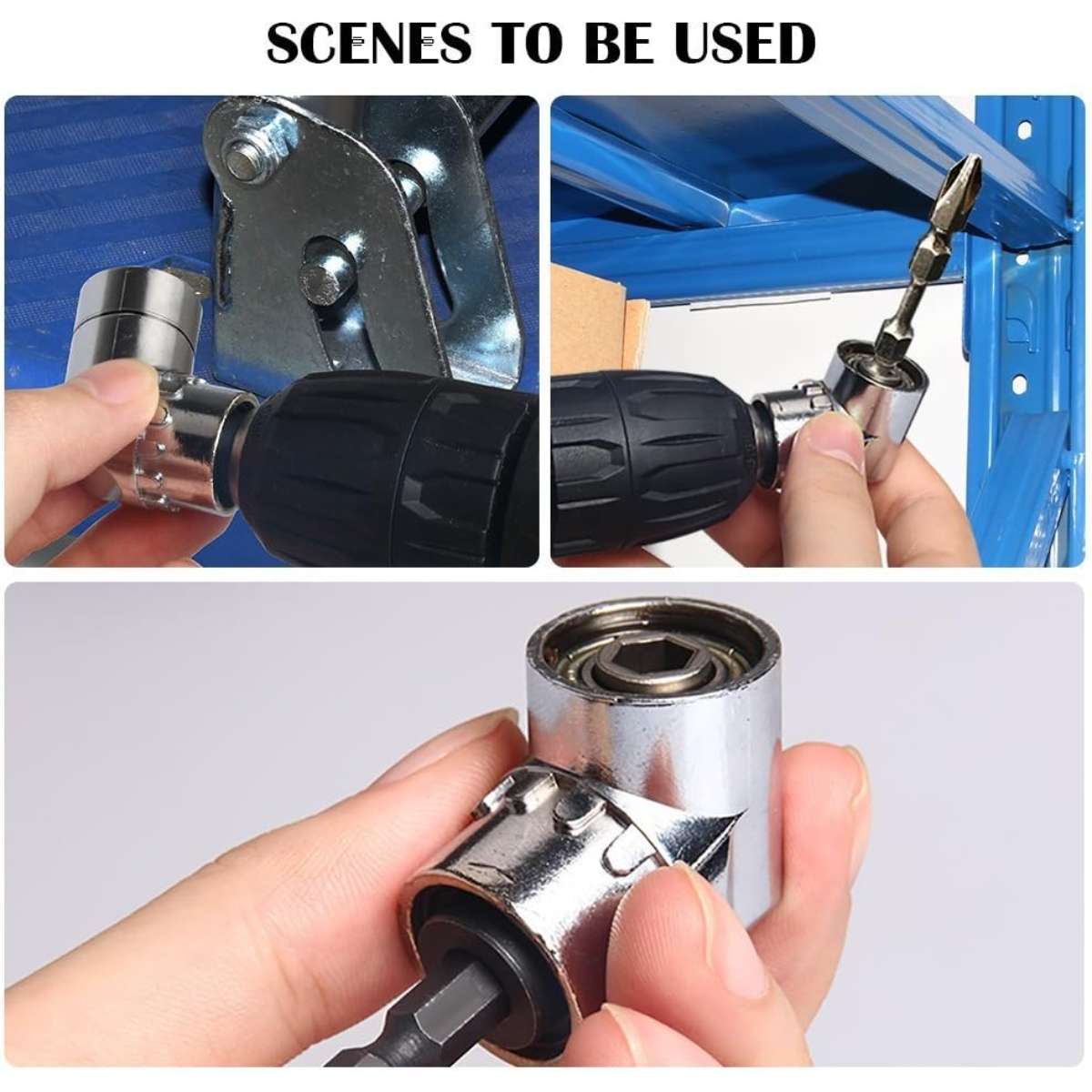 SCENES TO BE USED