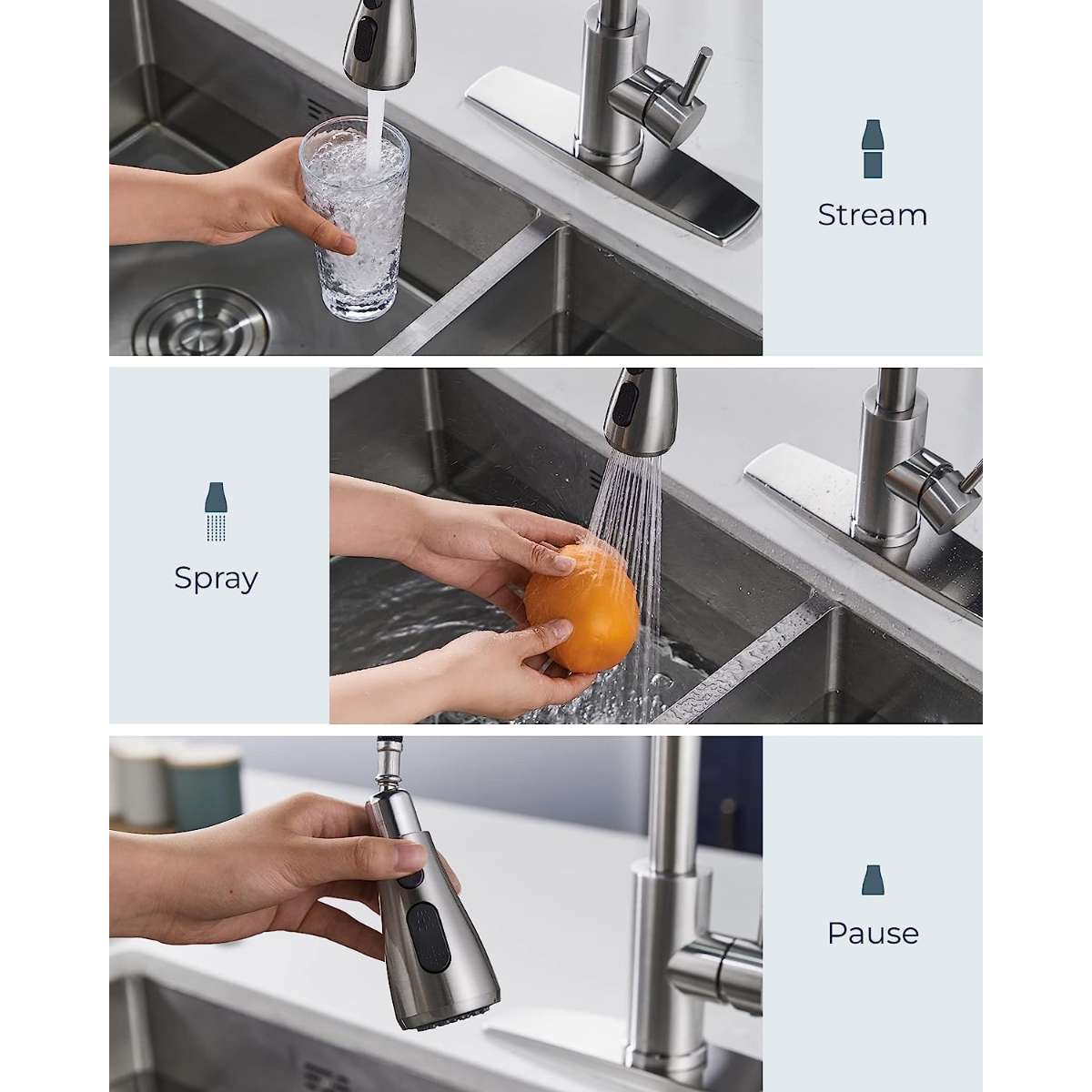 Stream

Spray

Pause