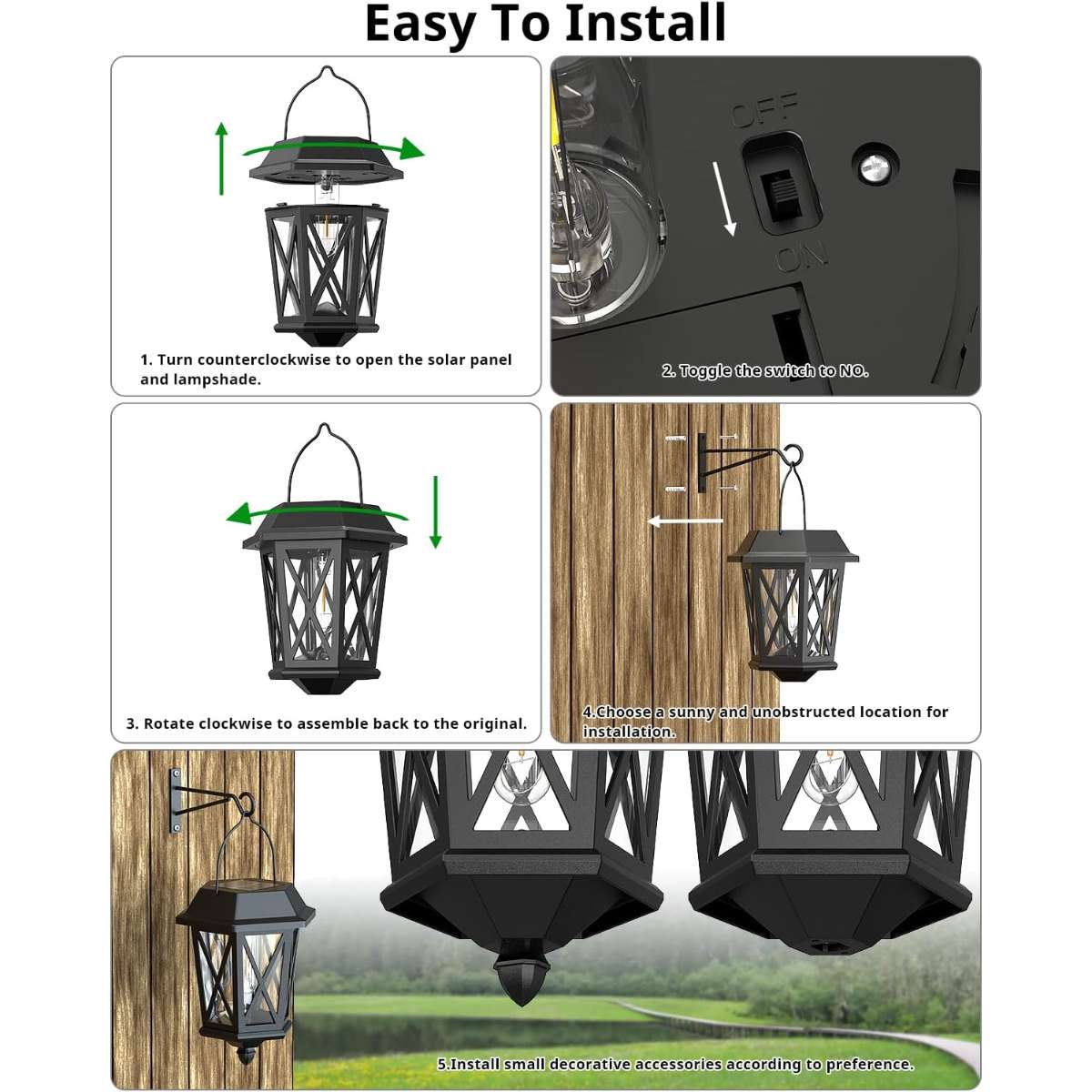 Easy To Install

1. Turn counterclockwise to open the solar panel and lampshade.

OFF

ON

2. Toggle the switch to NO.

3. Rotate clockwise to assemble back to the original.

4.Choose a sunny and unobstructed location for installation.

5.Install small decorative accessories according to preference.