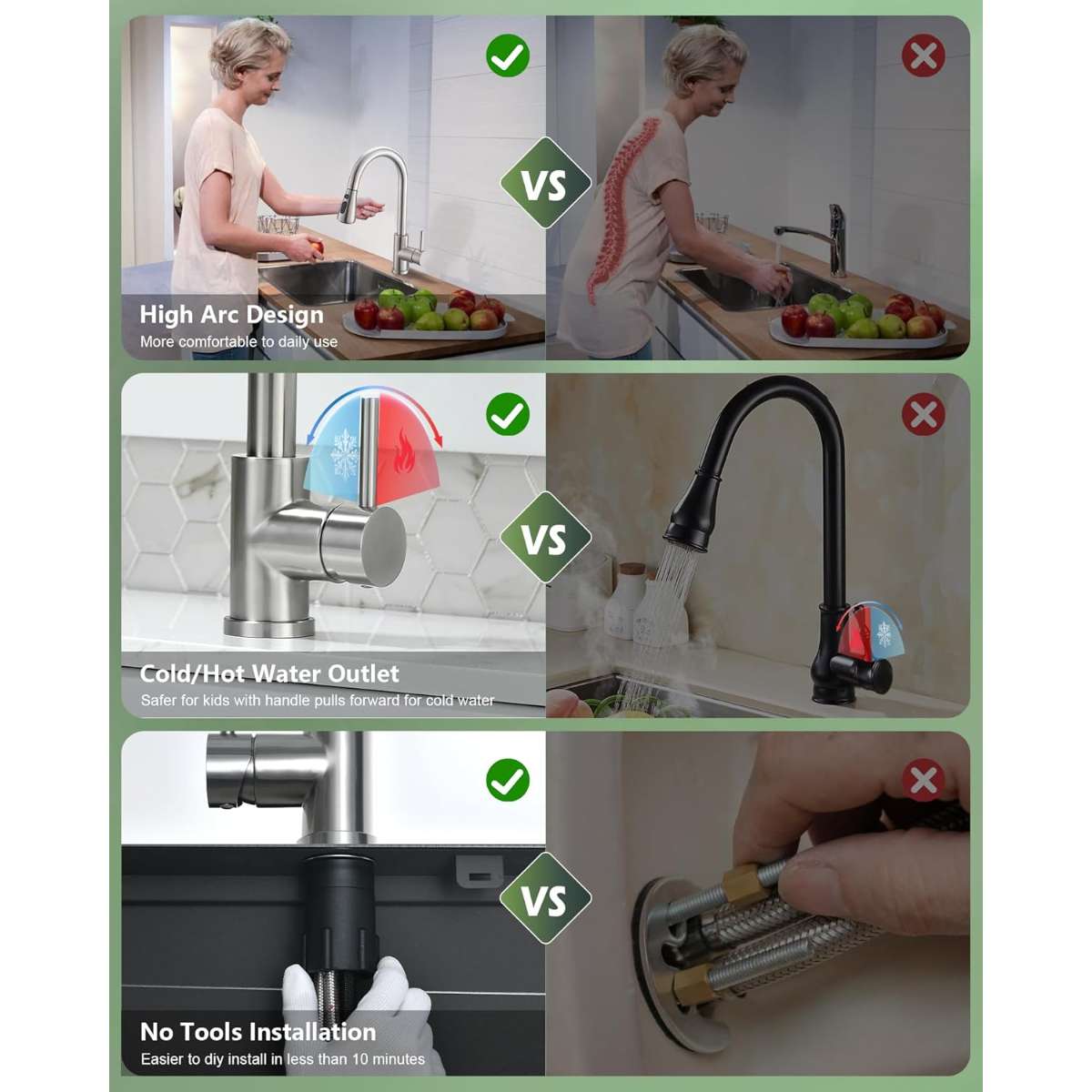 VS

High Arc Design

More comfortable to daily use

VS

Cold/Hot Water Outlet

Safer for kids with handle pulls forward for cold water

VS

No Tools Installation

Easier to diy install in less than 10 minutes