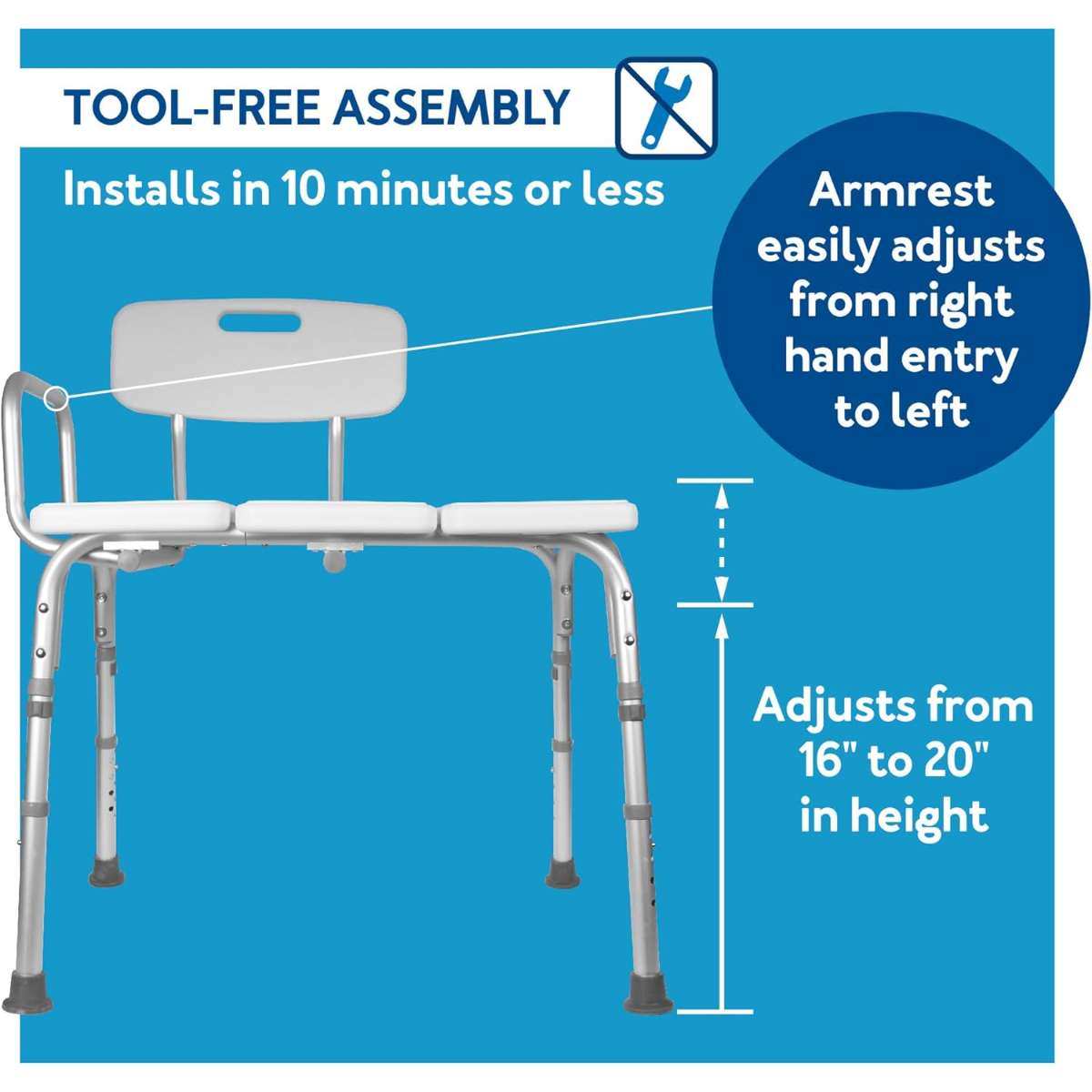 TOOL-FREE ASSEMBLY

Installs in 10 minutes or less

Armrest easily adjusts from right hand entry to left

Adjusts from 16" to 20" in height