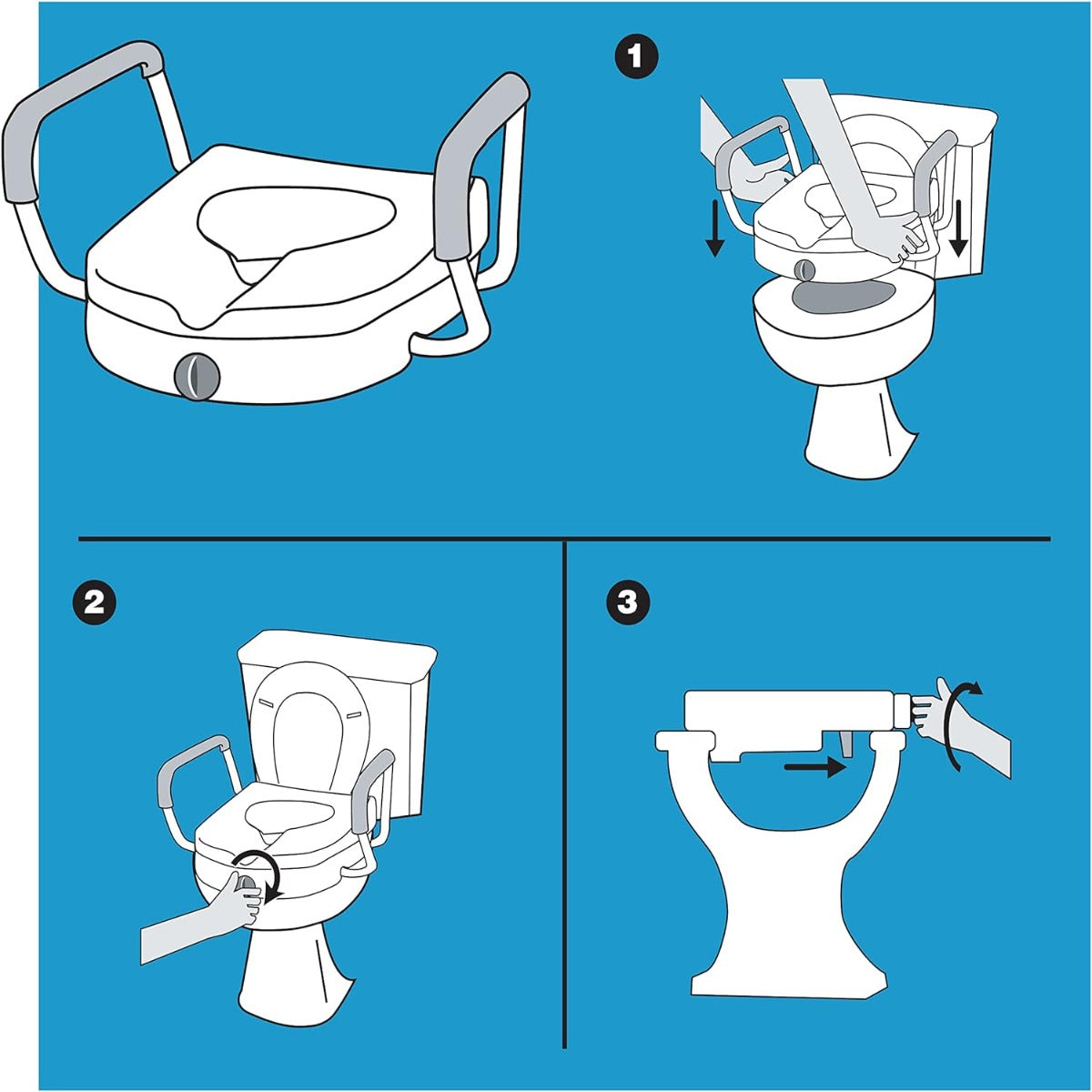 1

2

3