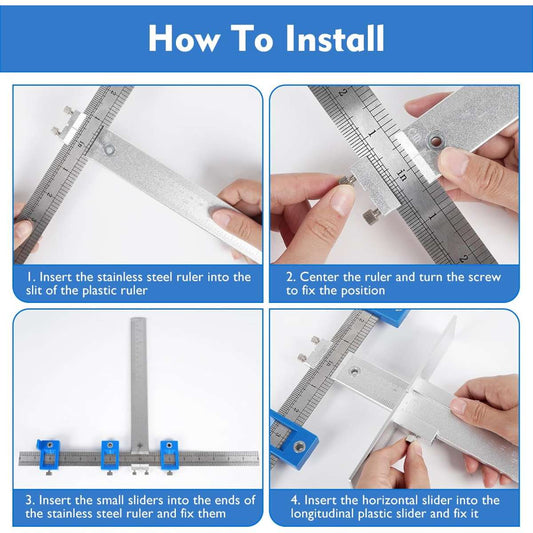 How To Install

1. Insert the stainless steel ruler into the slit of the plastic ruler

2. Center the ruler and turn the screw to fix the position

3. Insert the small sliders into the ends of the stainless steel ruler and fix them

4. Insert the horizontal slider into the longitudinal plastic slider and fix it