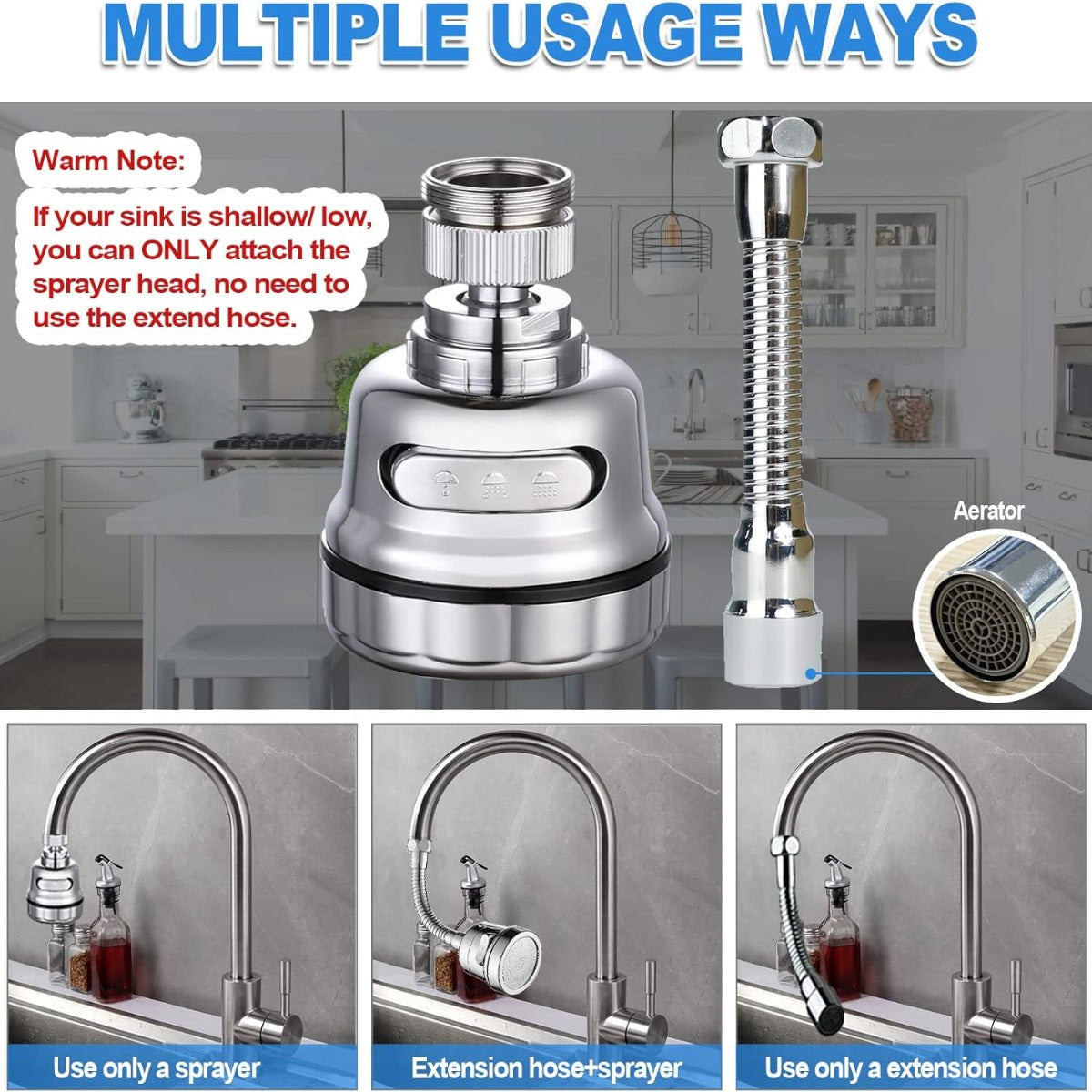 MULTIPLE USAGE WAYS

Warm Note:

If your sink is shallow/ low, you can ONLY attach the sprayer head, no need to use the extend hose.

Aerator

Use only a sprayer

Extension hose+sprayer

Use only a extension hose