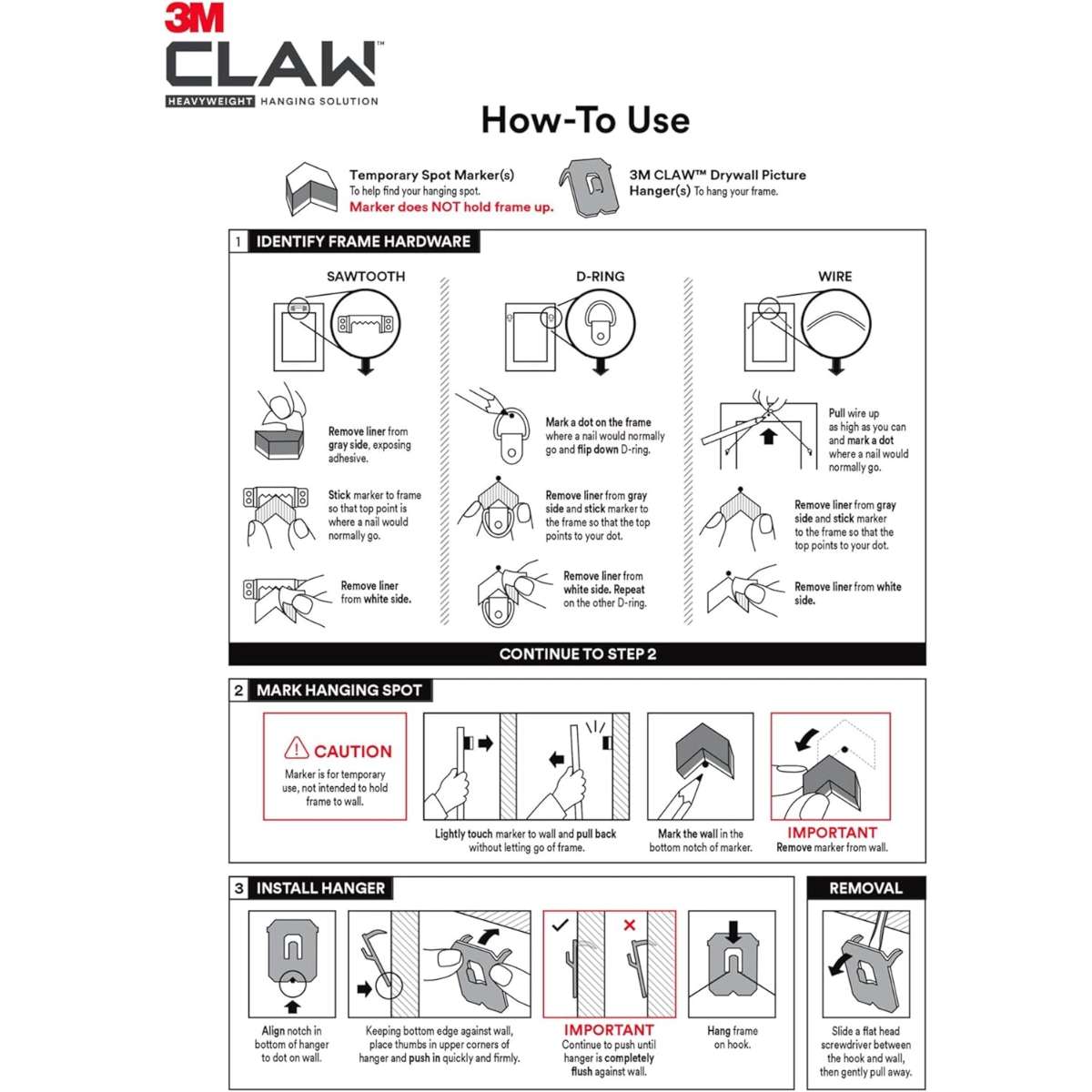 3M
CLAW™
HEAVYWEIGHT HANGING SOLUTION

How-To Use

Temporary Spot Marker(s)
To help find your hanging spot.
Marker does NOT hold frame up.

3M CLAW™ Drywall Picture Hanger(s) To hang your frame.

1 IDENTIFY FRAME HARDWARE

SAWTOOTH

Remove liner from gray side, exposing adhesive.

Stick marker to frame so that top point is where a nail would normally go.

Remove liner from white side.

D-RING

Mark a dot on the frame where a nail would normally go and flip down D-ring.

Remove liner from gray side and stick marker to the frame so that the top points to your dot.

Remove liner from white side. Repeat on the other D-ring.

WIRE

Pull wire up as high as you can and mark a dot where a nail would normally go.

Remove liner from gray side and stick marker to the frame so that the top points to your dot.

Remove liner from white side.

CONTINUE TO STEP 2

2 MARK HANGING SPOT

CAUTION
Marker is for temporary use, not intended to hold frame to wall.

Lightly touch marker to wall and pull back without letting go of frame.

Mark the wall in the bottom notch of marker.

IMPORTANT
Remove marker from wall.

3 INSTALL HANGER

Align notch in bottom of hanger to dot on wall.

Keeping bottom edge against wall, place thumbs in upper corners of hanger and push in quickly and firmly.

IMPORTANT
Continue to push until hanger is completely flush against wall.

Hang frame on hook.

REMOVAL

Slide a flat head screwdriver between the hook and wall, then gently pull away.