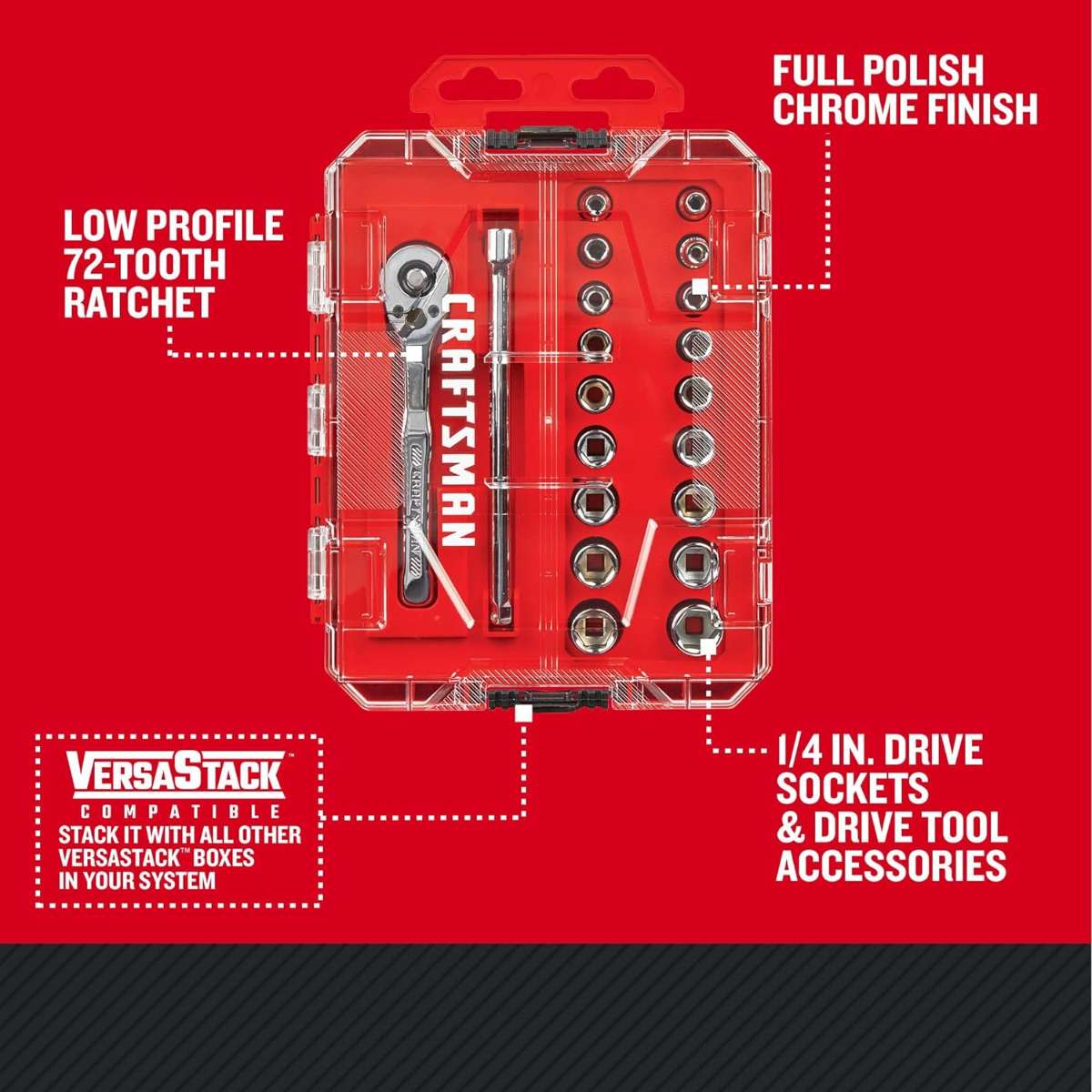 FULL POLISH CHROME FINISH

LOW PROFILE 72-TOOTH RATCHET

CRAFTSMAN

CRAFTSMAN

VERSASTACK™
COMPATIBLE
STACK IT WITH ALL OTHER VERSASTACK™ BOXES IN YOUR SYSTEM

1/4 IN. DRIVE SOCKETS & DRIVE TOOL ACCESSORIES