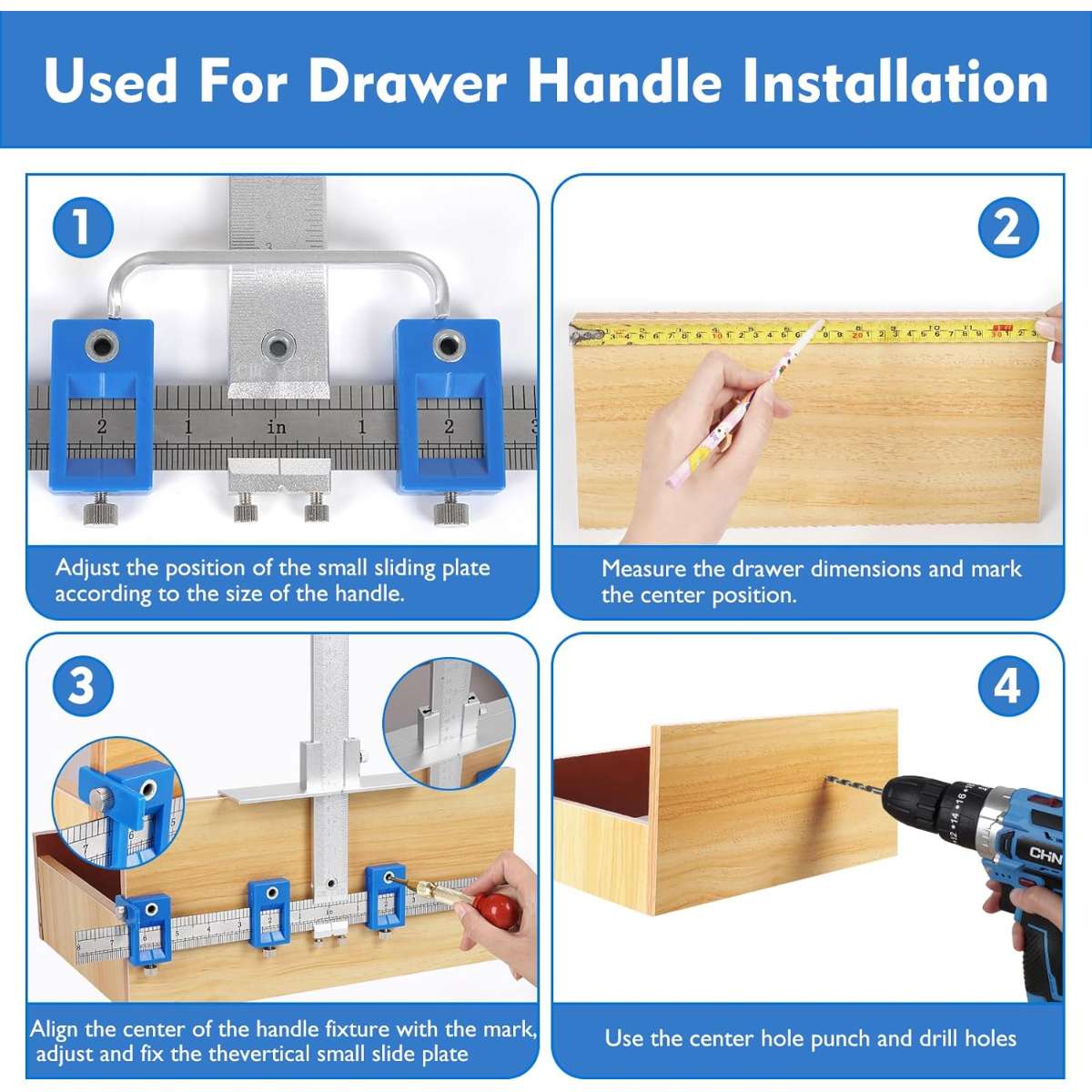 Used For Drawer Handle Installation

1

2 1 in 1 2

Adjust the position of the small sliding plate according to the size of the handle.

2

Measure the drawer dimensions and mark the center position.

3

Align the center of the handle fixture with the mark, adjust and fix the thevertical small slide plate

4

CHN

Use the center hole punch and drill holes